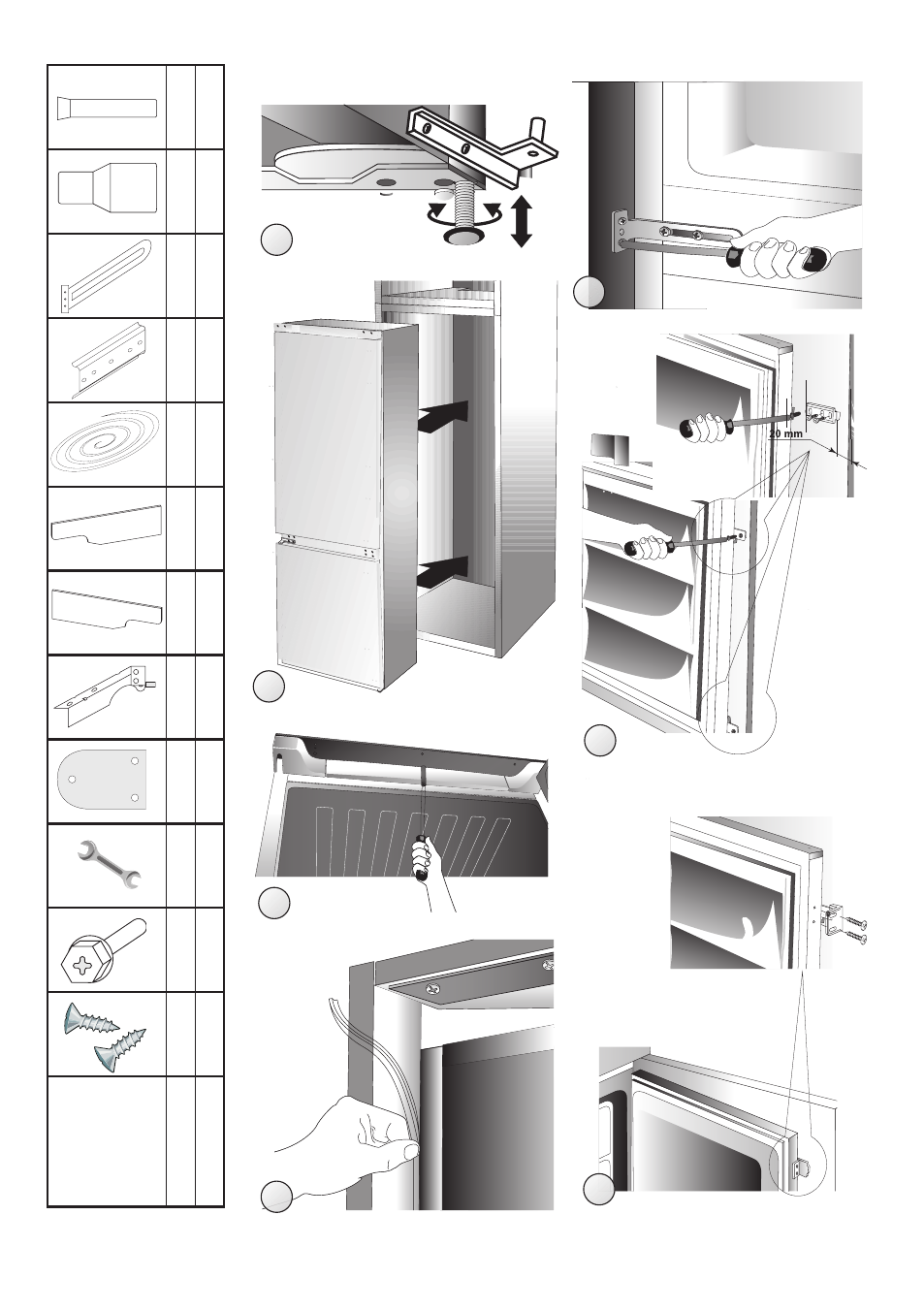 20 mm