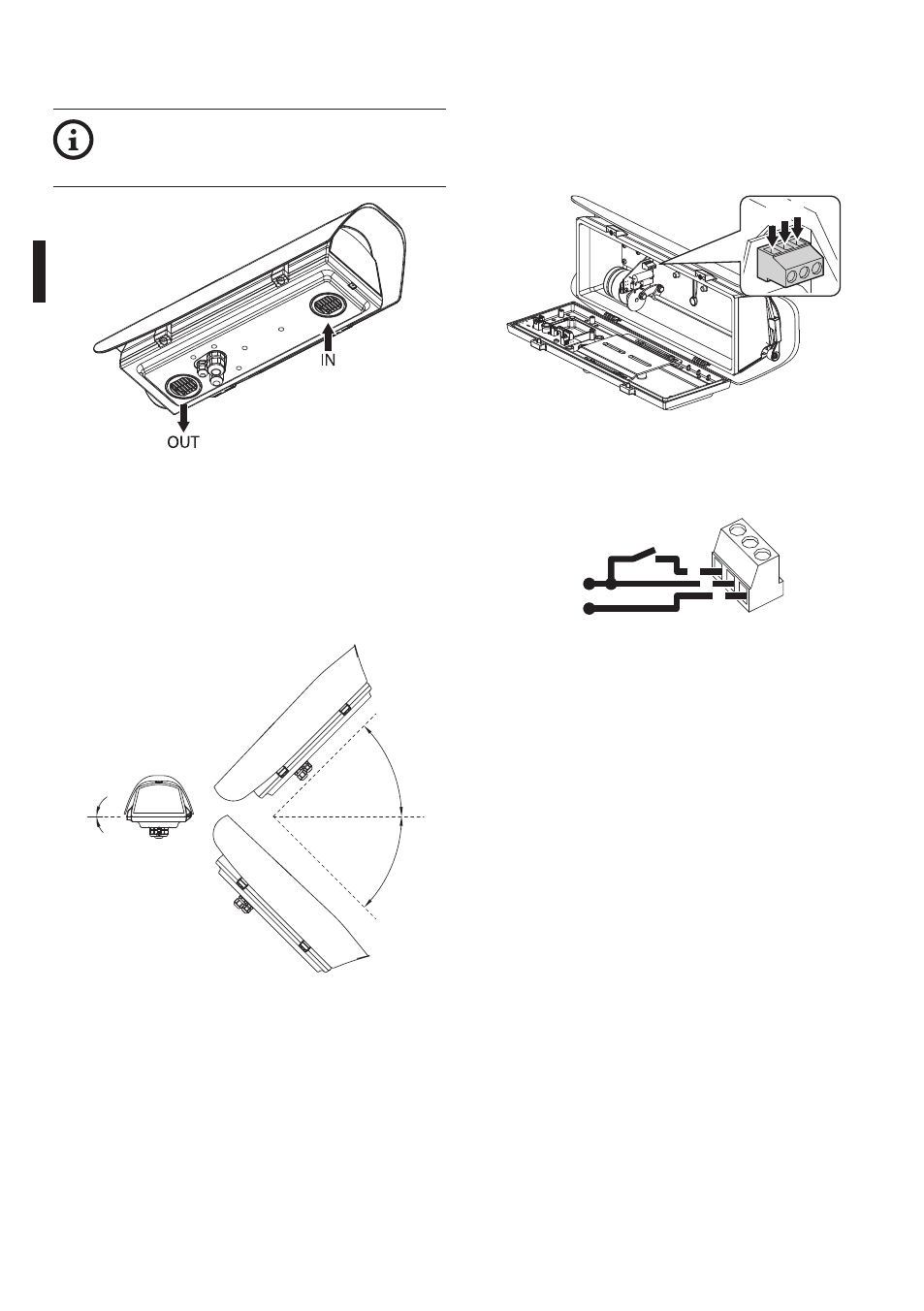 IN

OUT