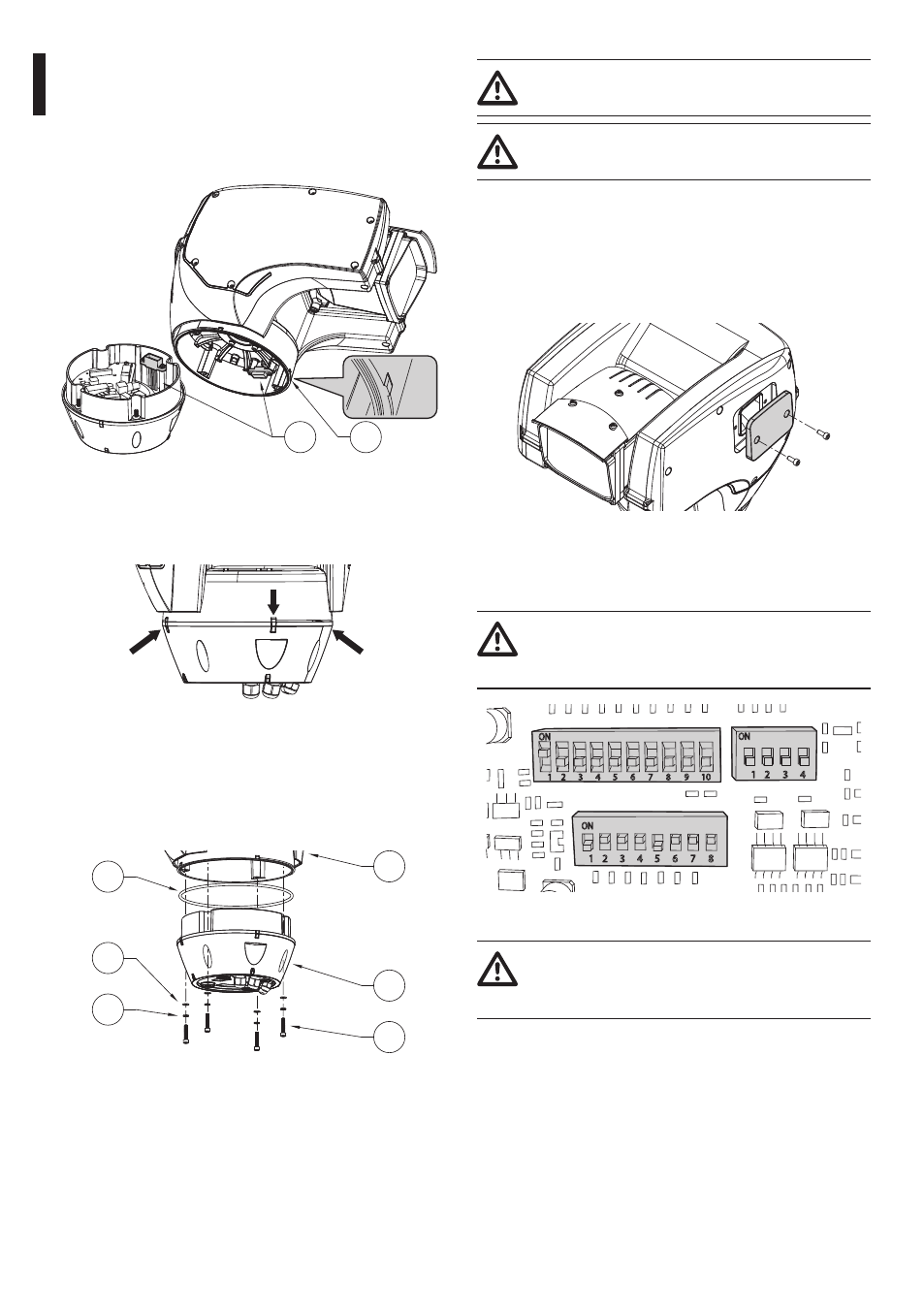 ON
1 2 3 4 5 6 7 8 9 10

ON
1 2 3 4

ON
1 2 3 4 5 6 7 8