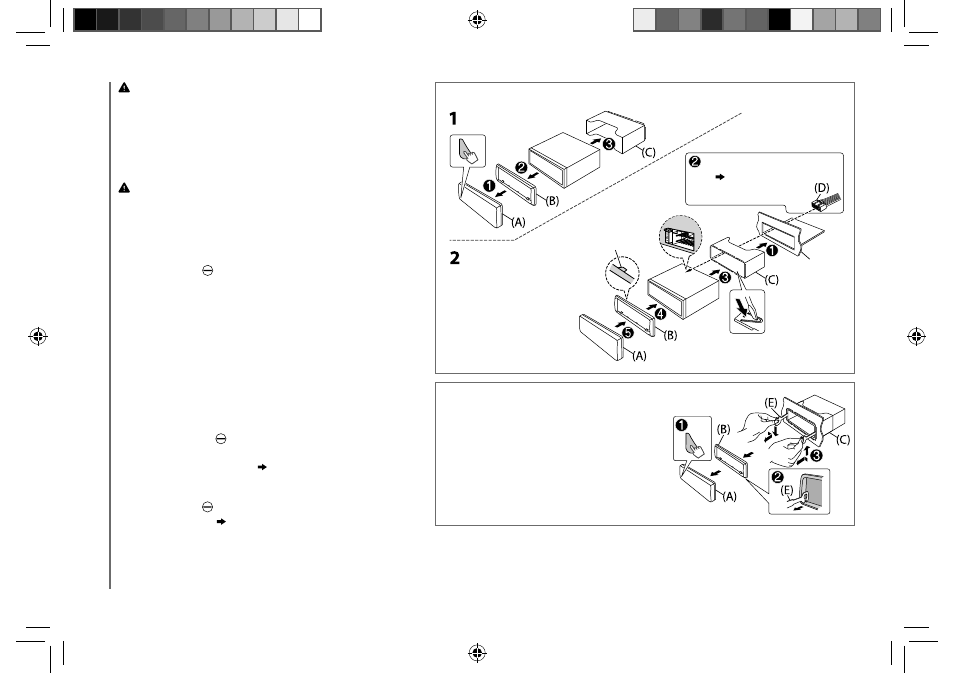 1

(C)

(B)

(A)

(D)

2

(C)

(B)

(A)

(E)

(B)

(C)

(A)

(E)