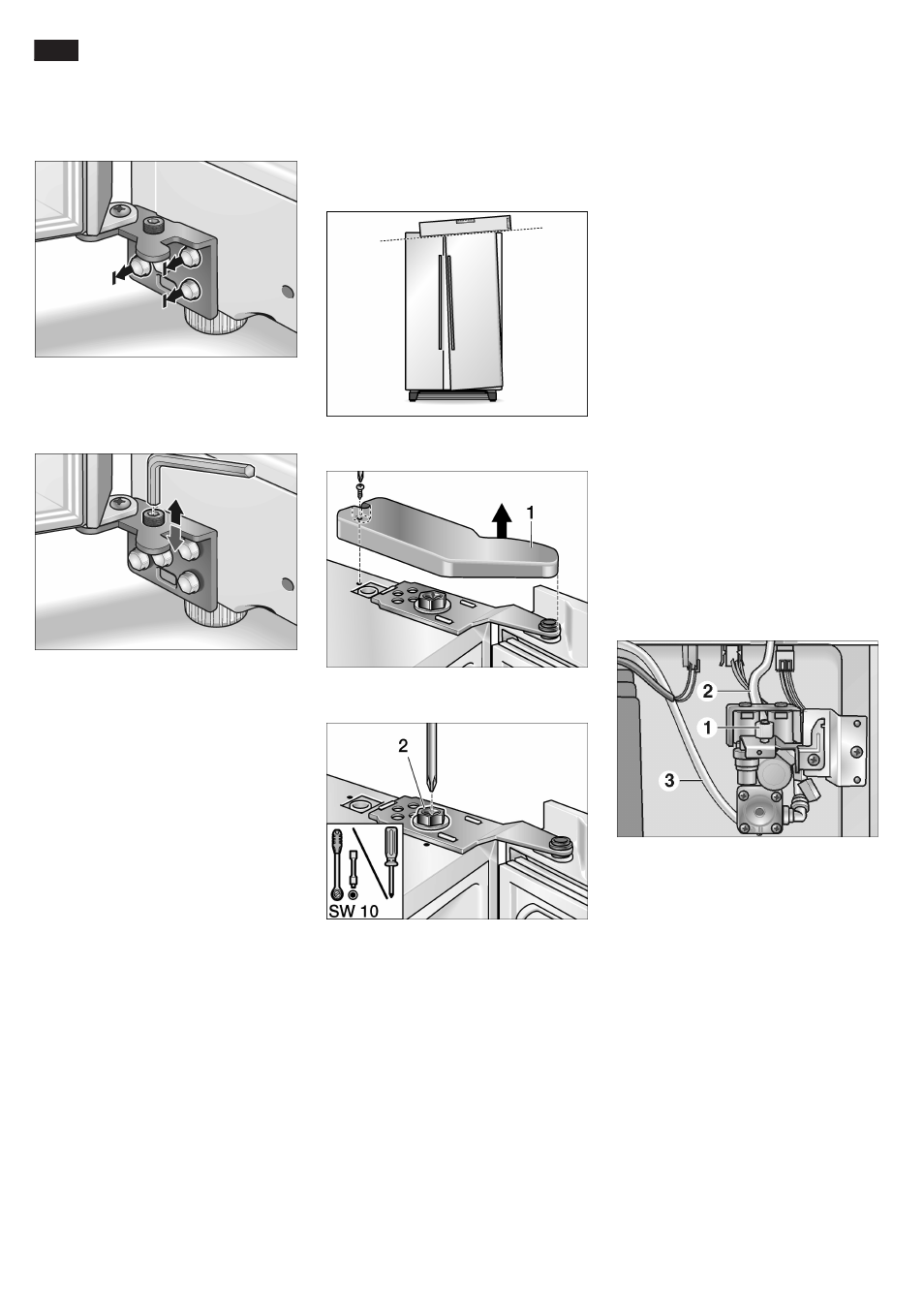 1

2

SW 10

2

1

3