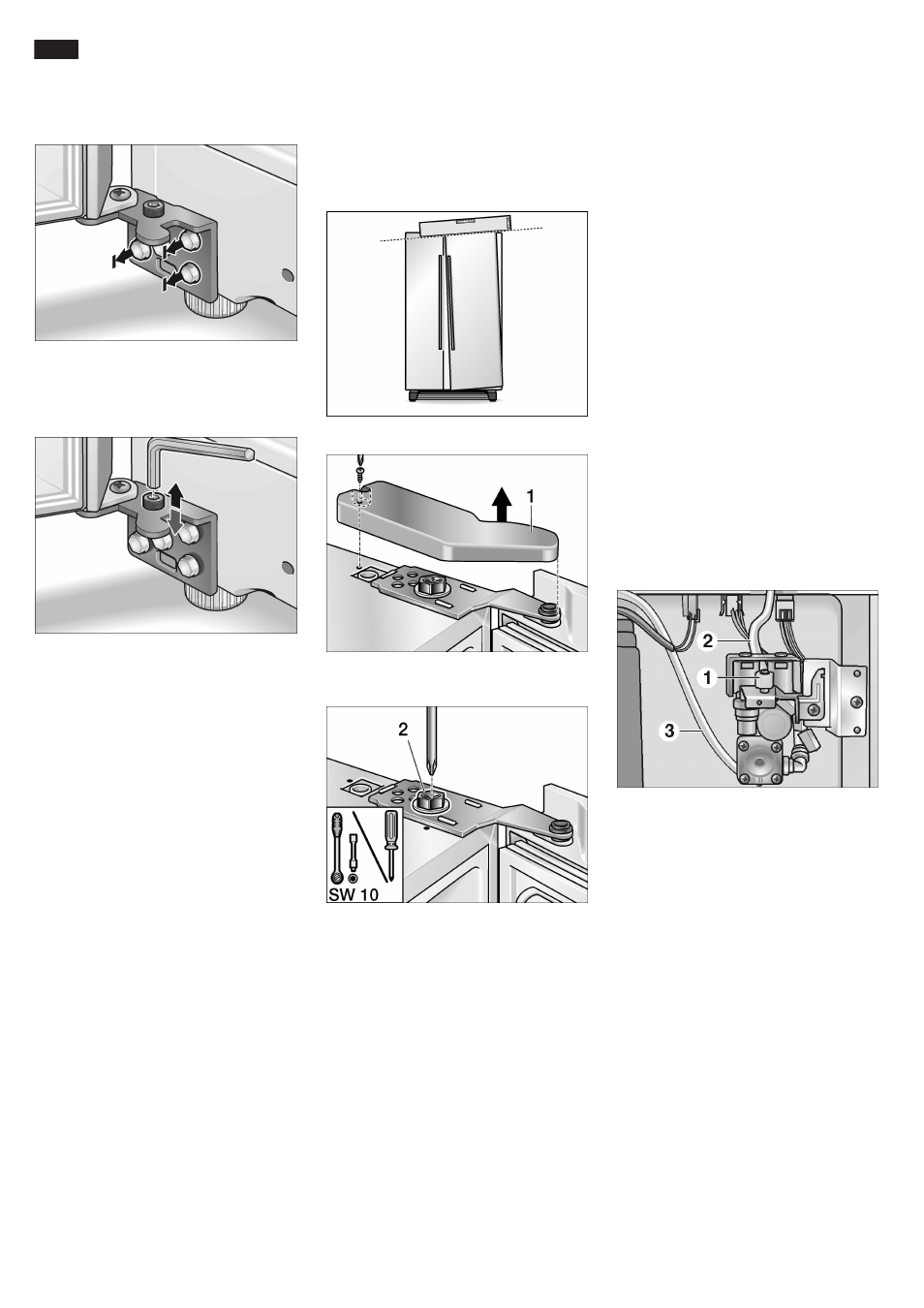 1

2

SW 10

2

1

3