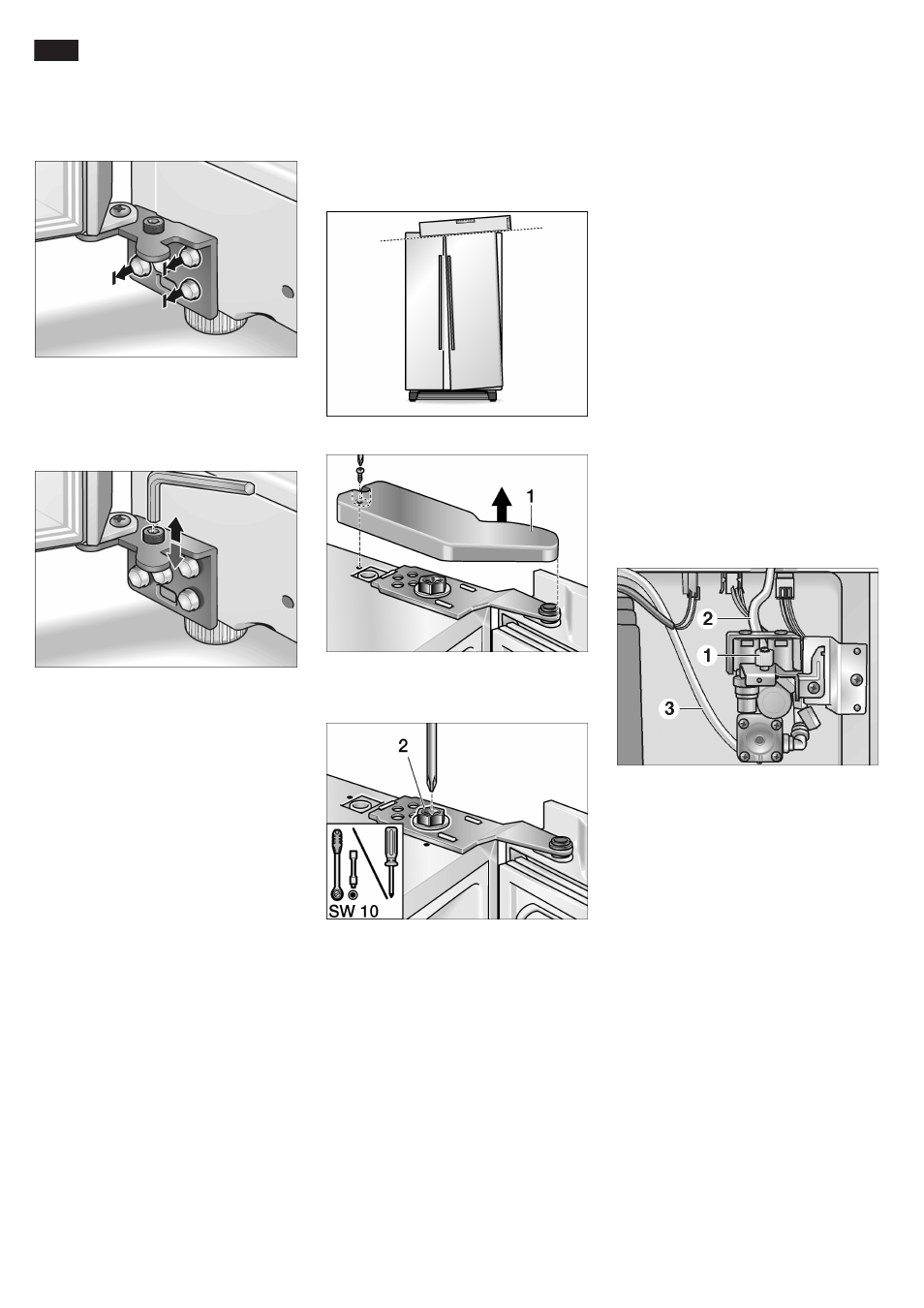 1

2

SW 10

2

1

3