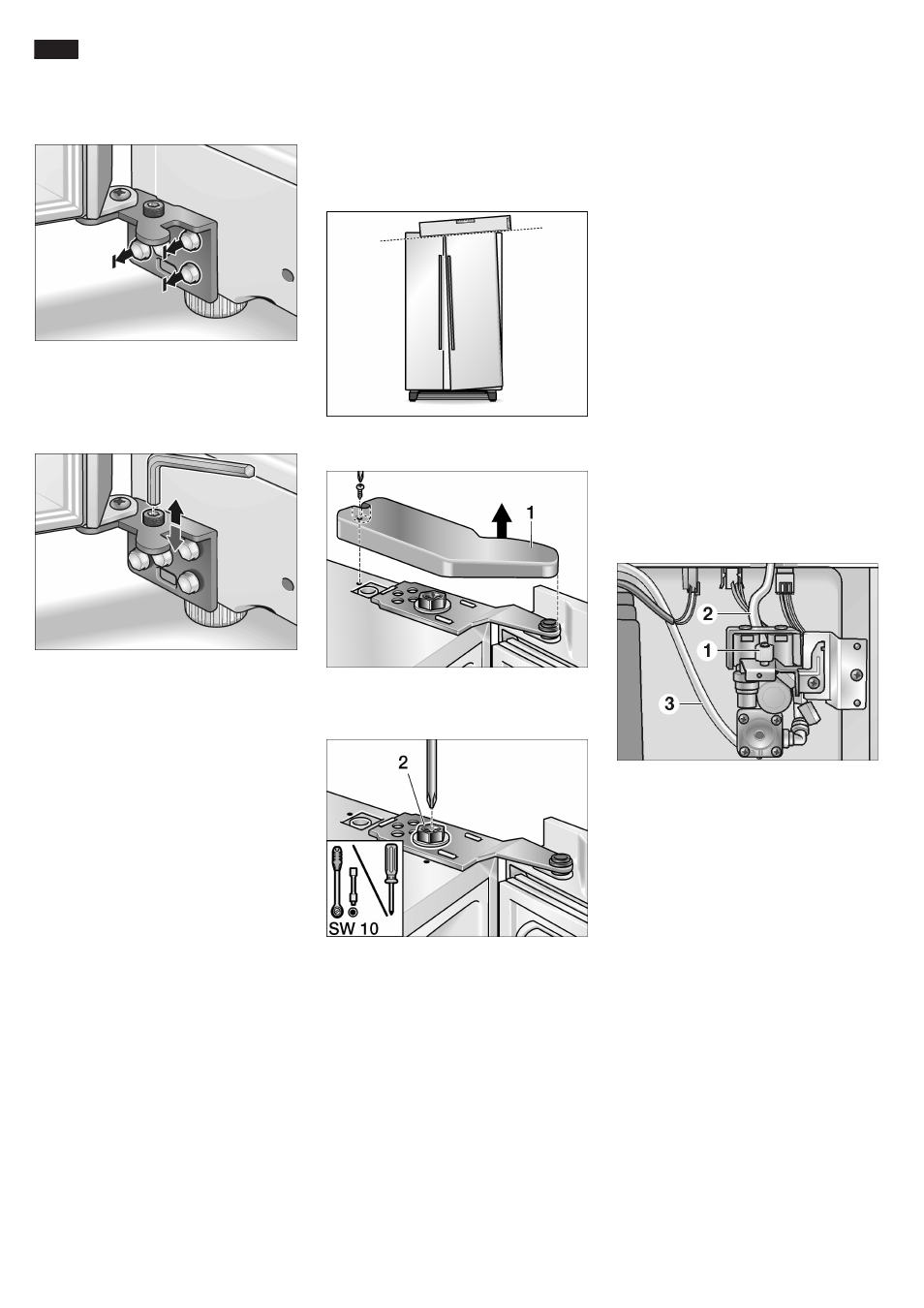 1

2

SW 10

2

1

3