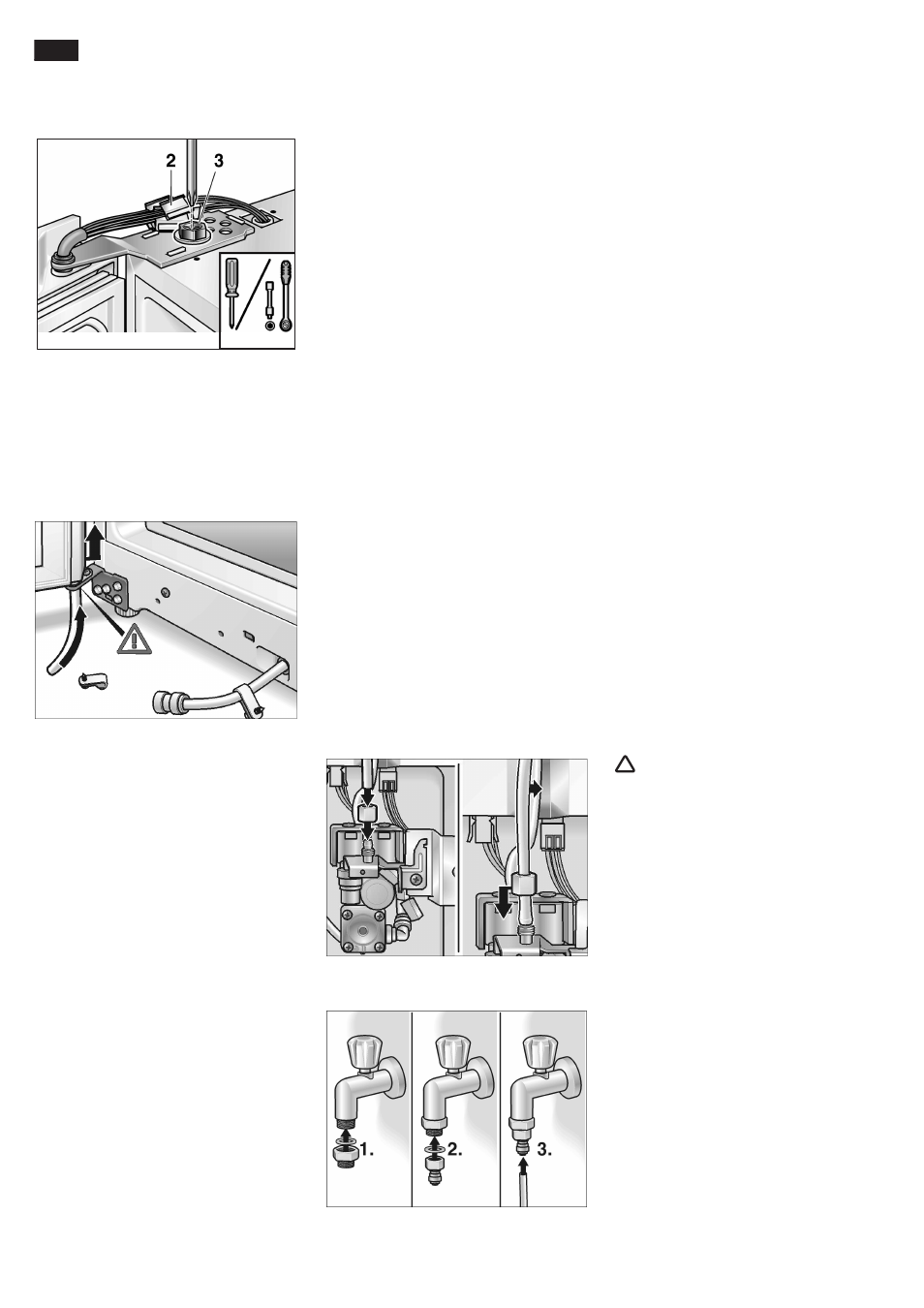 2 3

1.
2.
3.