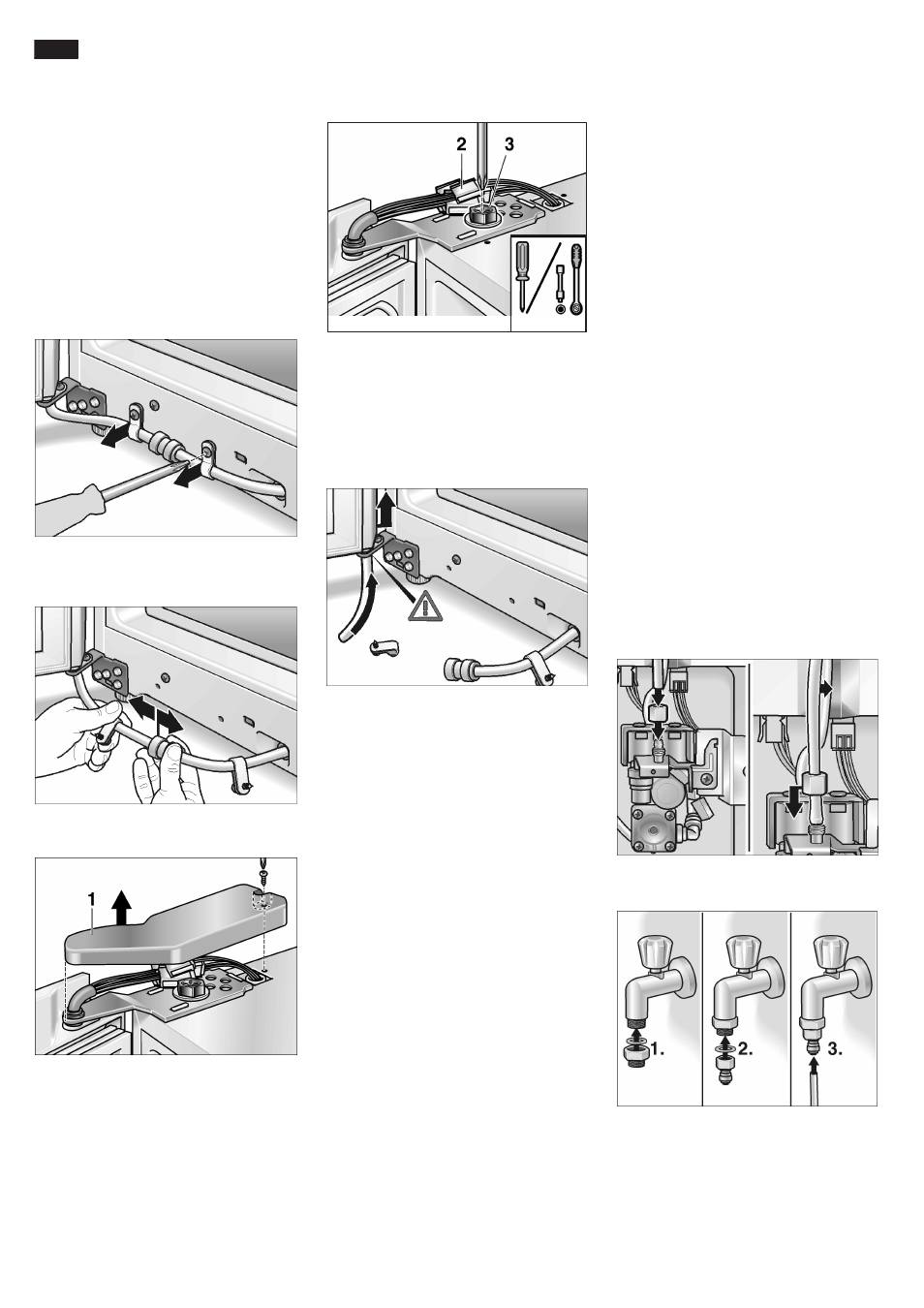 2 3

1

1. 2. 3.