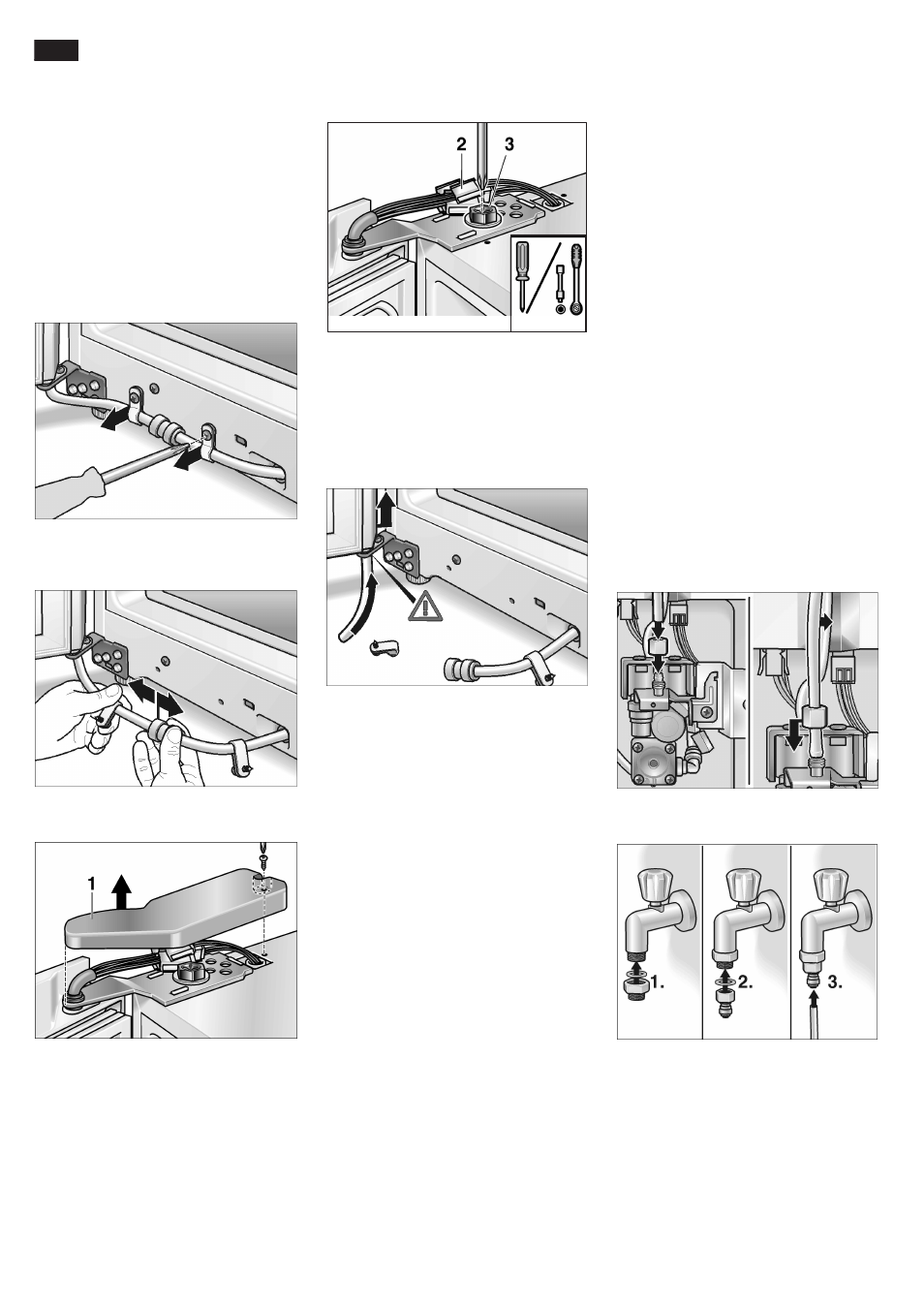 2 3

1

1. 2. 3.