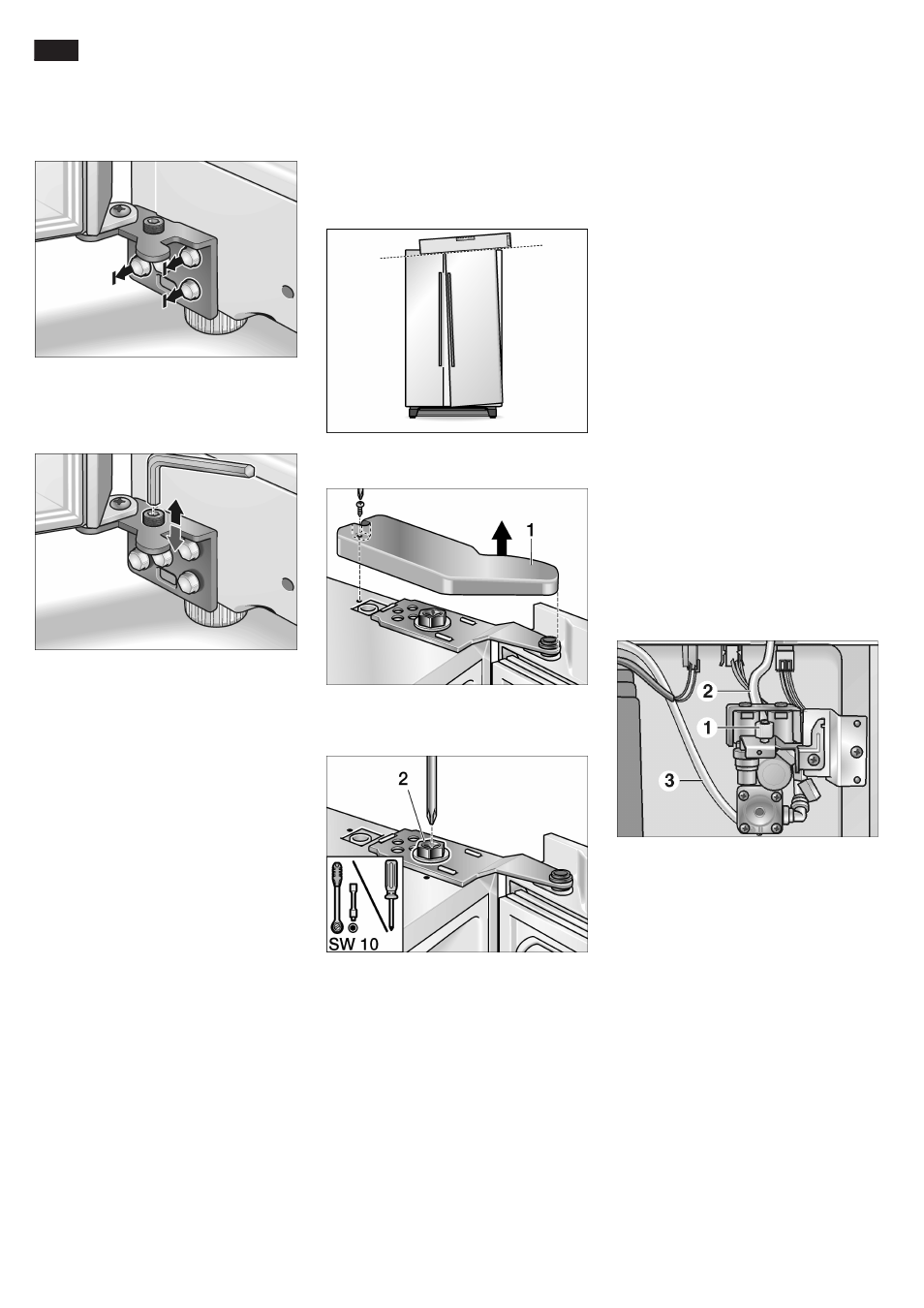 1

2

SW 10

2

1

3