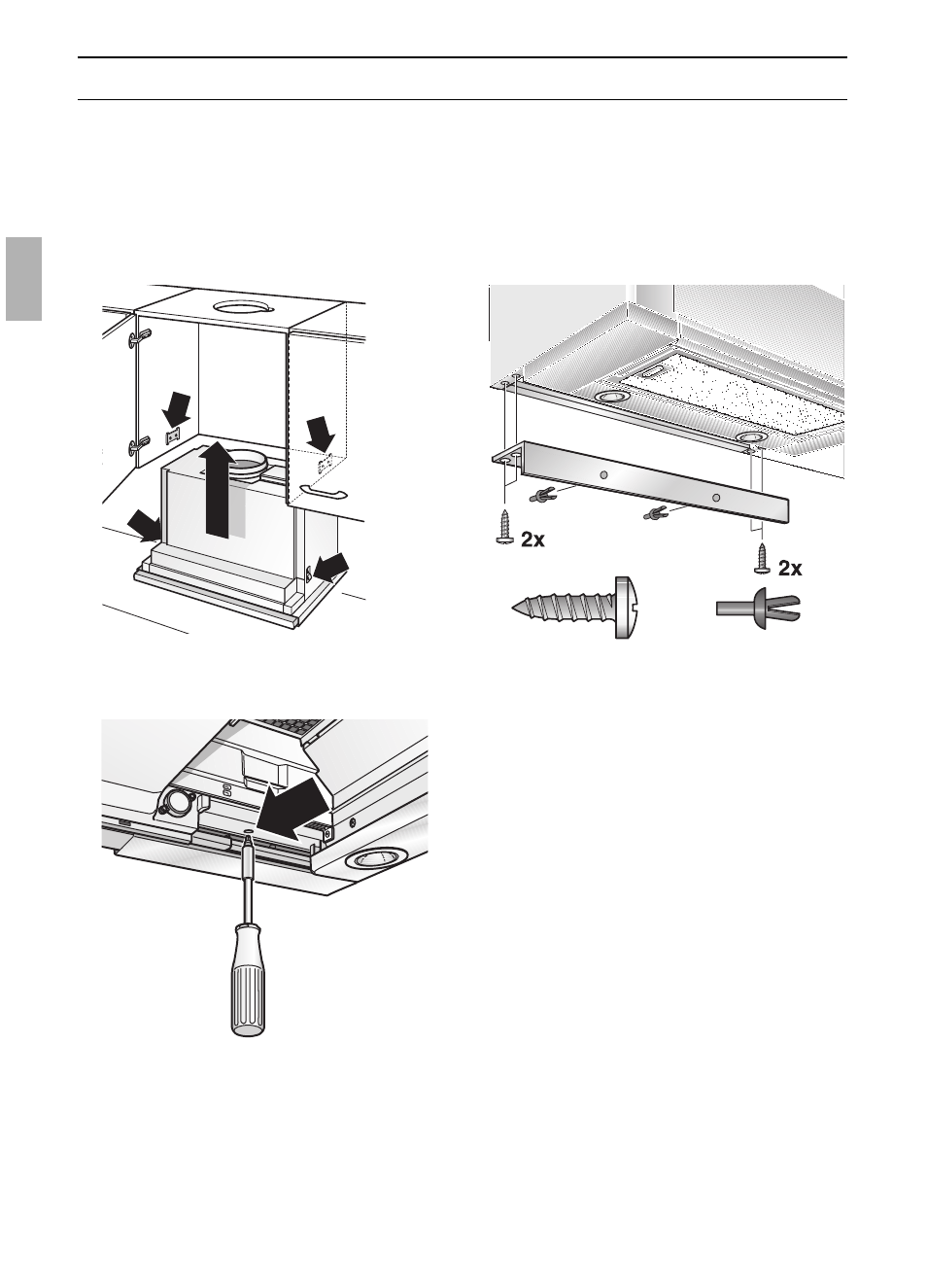 2x

2x