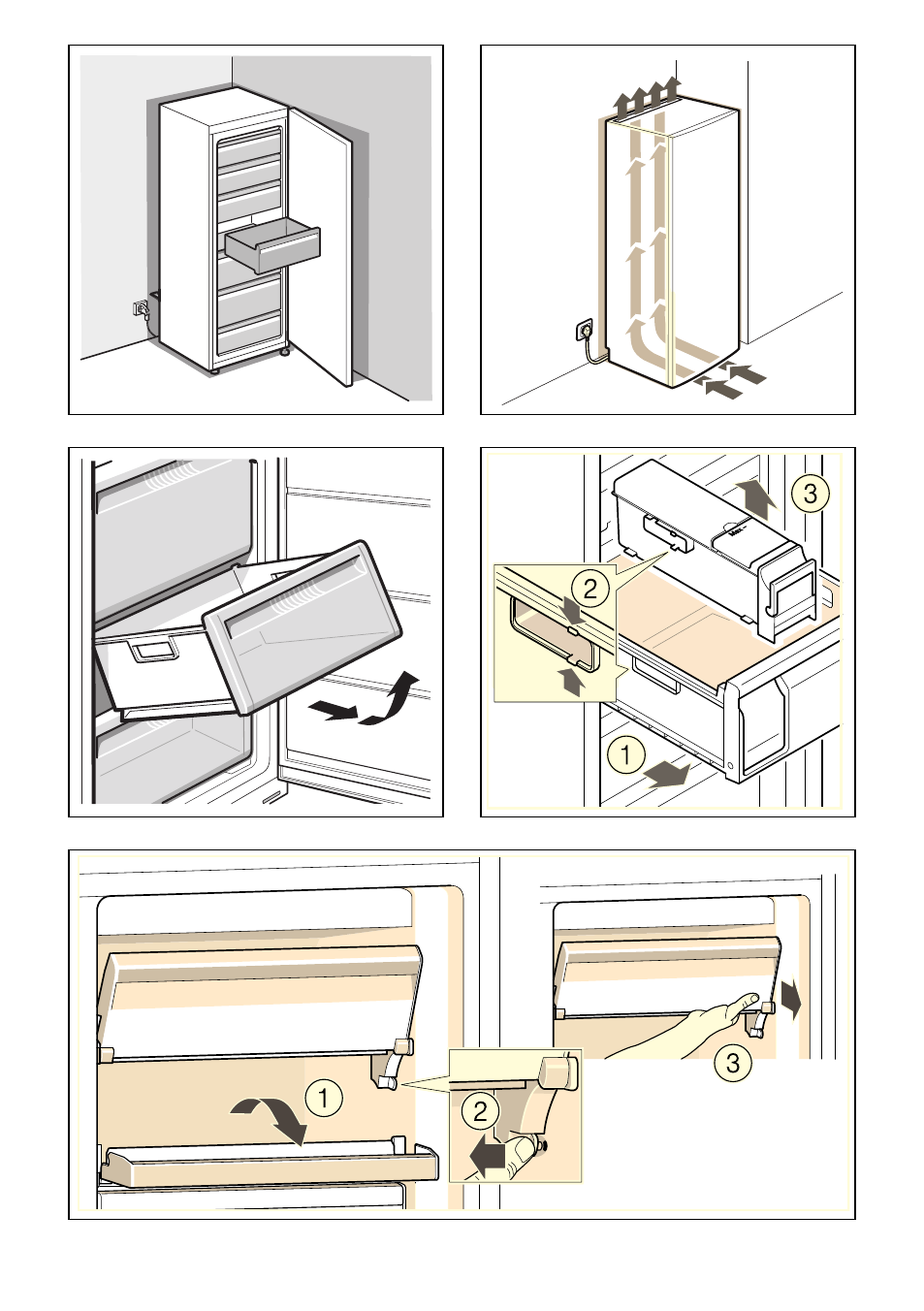 3
2
1
1
2
3