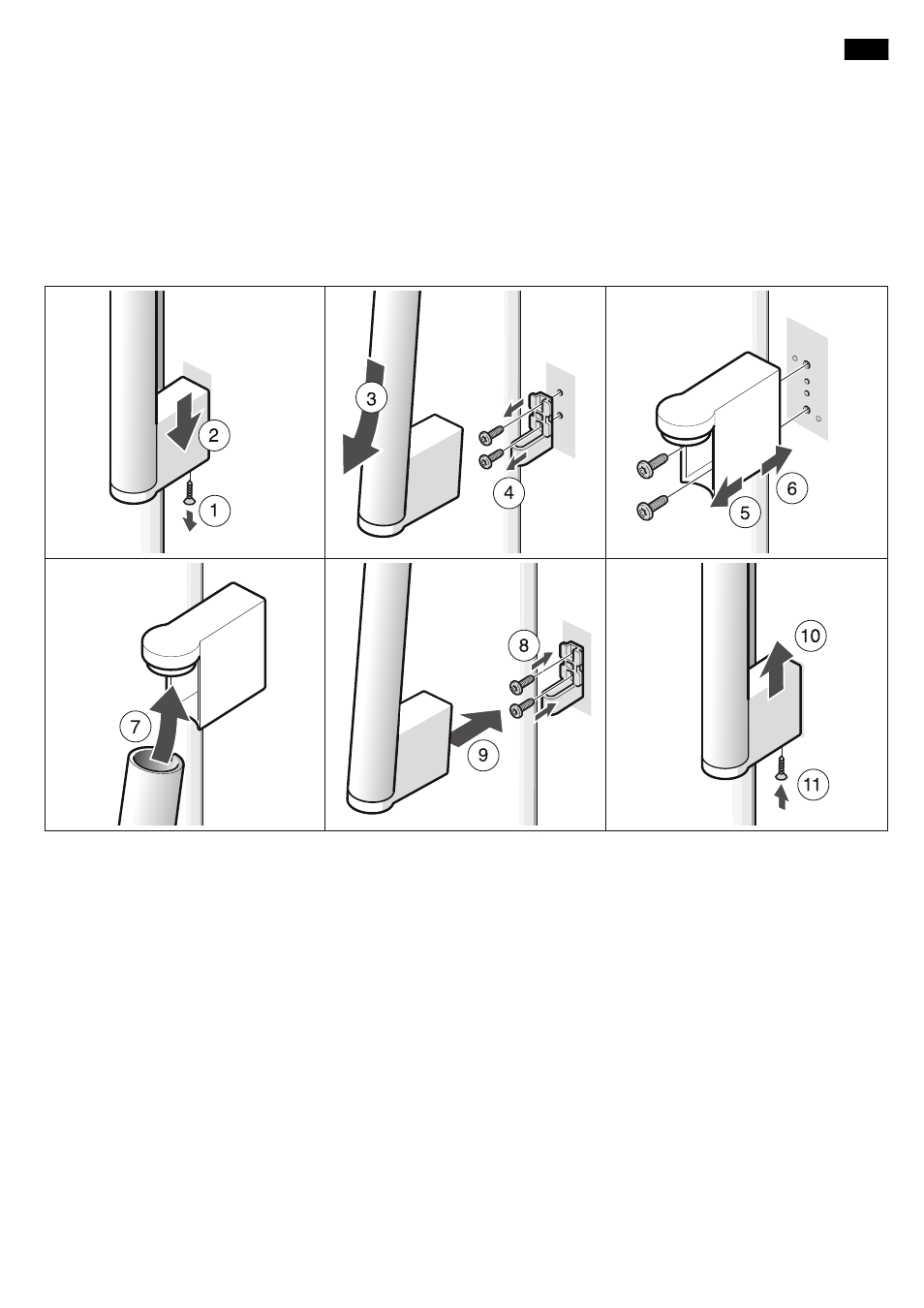 2
1
3
4
6
5
7
8
9
10
11