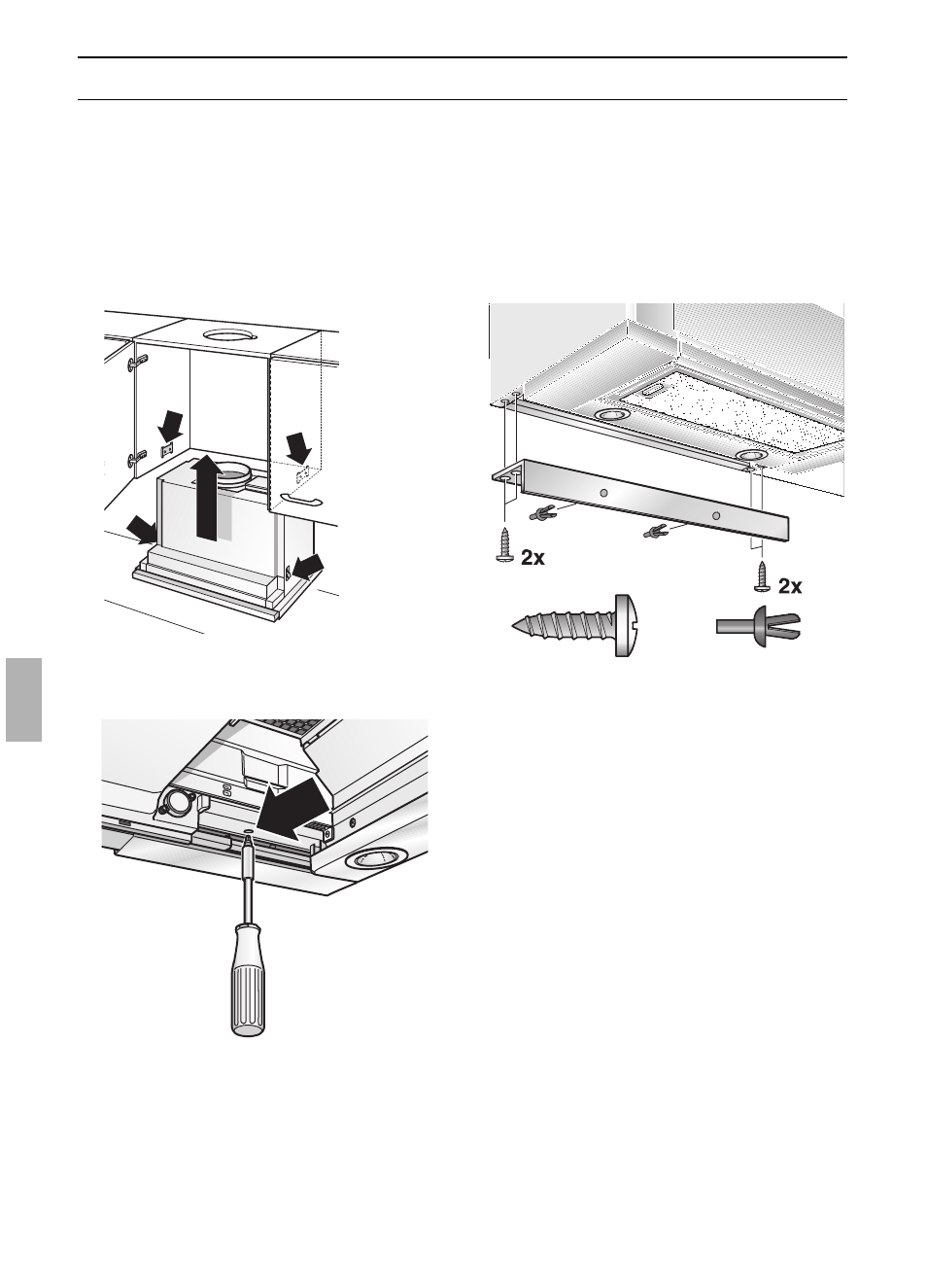 2x

2x