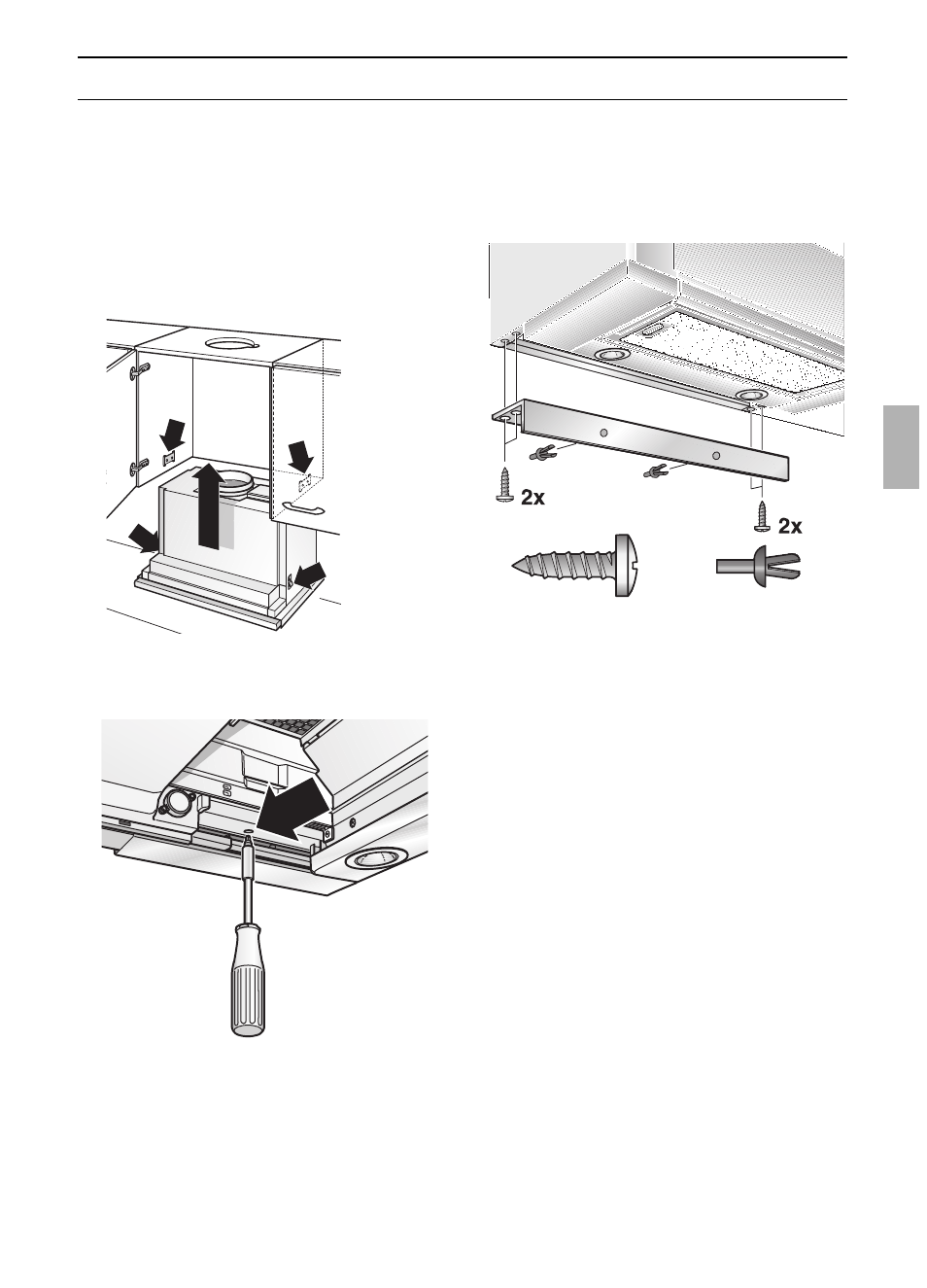 2x

2x