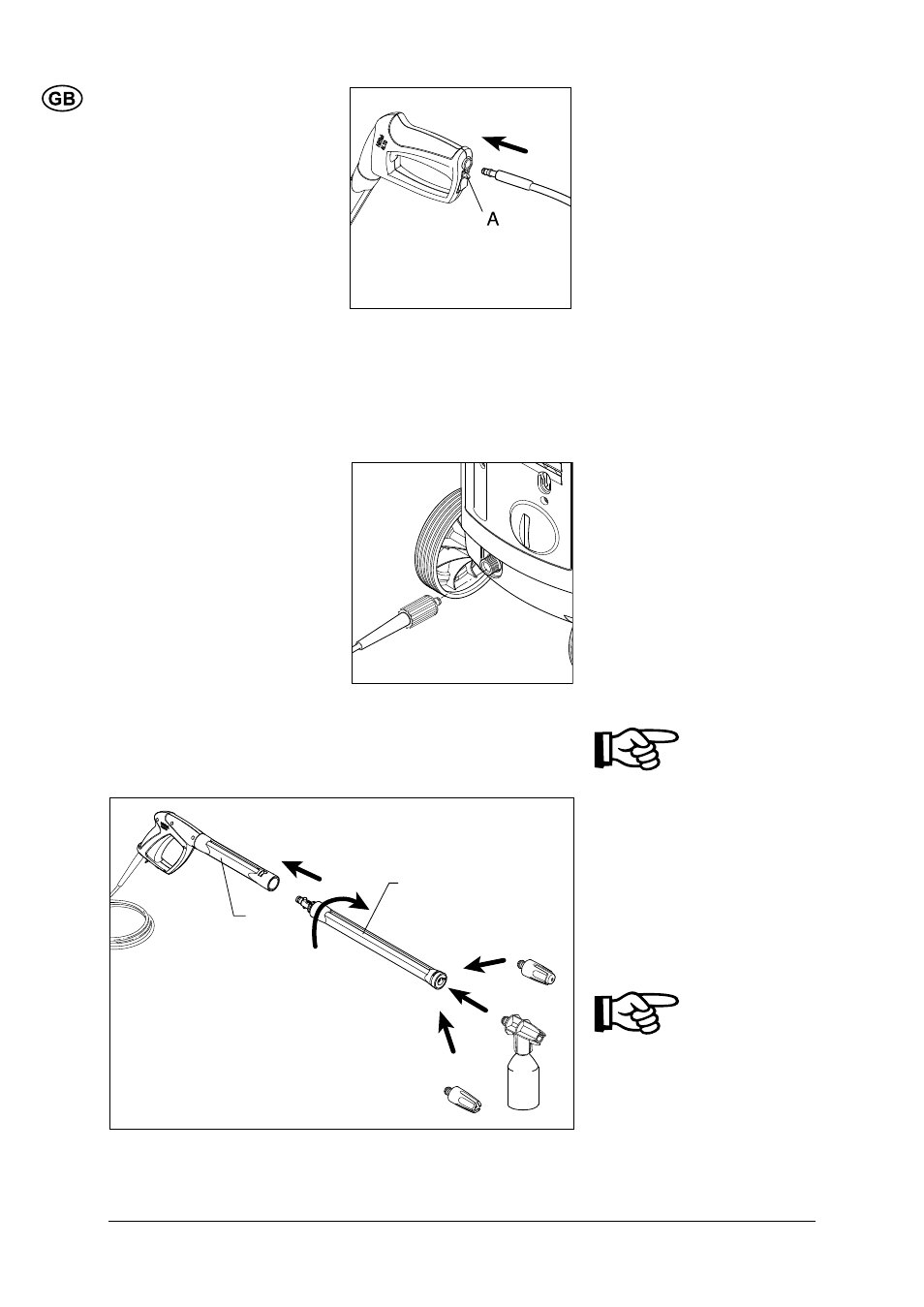 GB

A