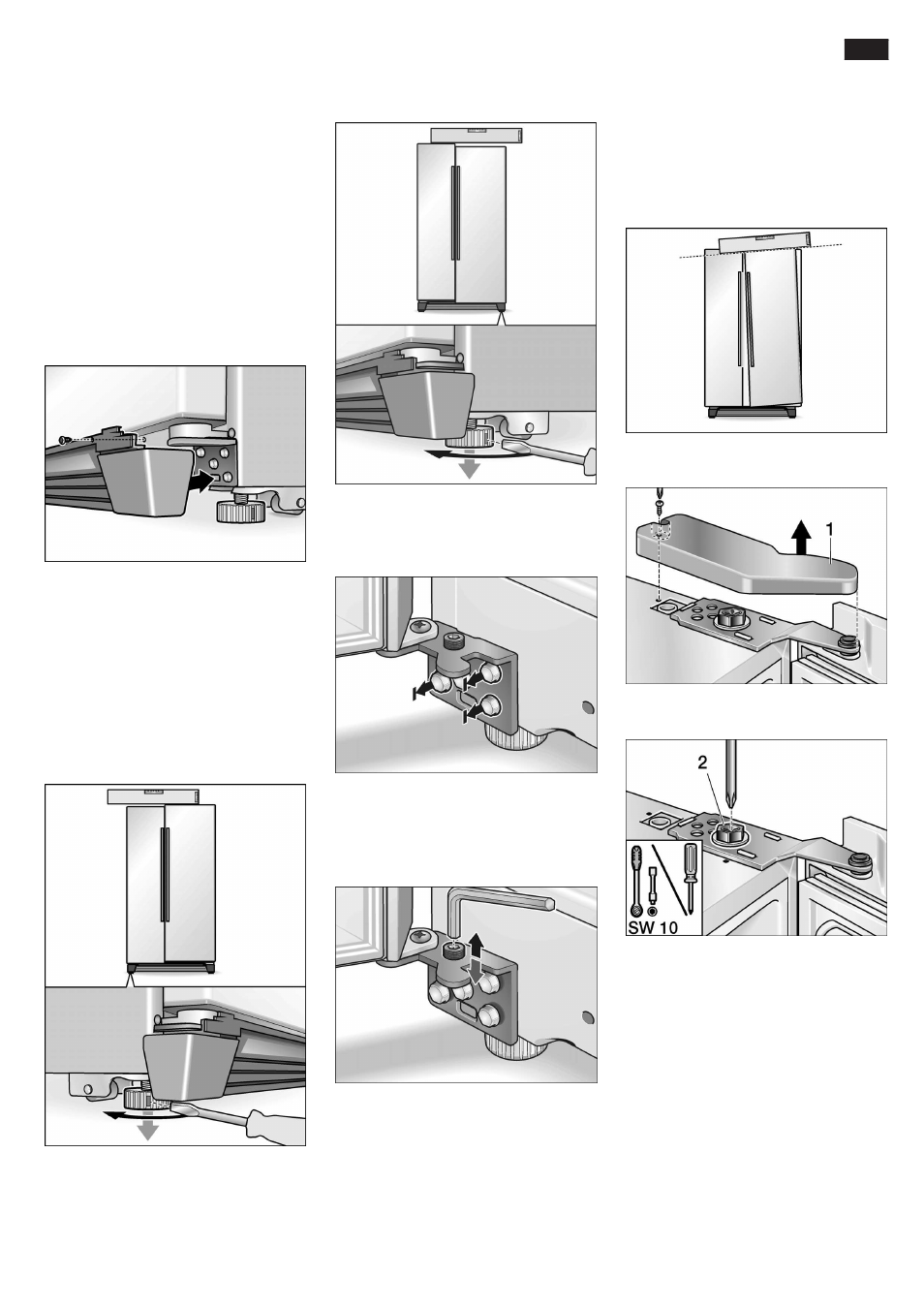 1

2

SW 10