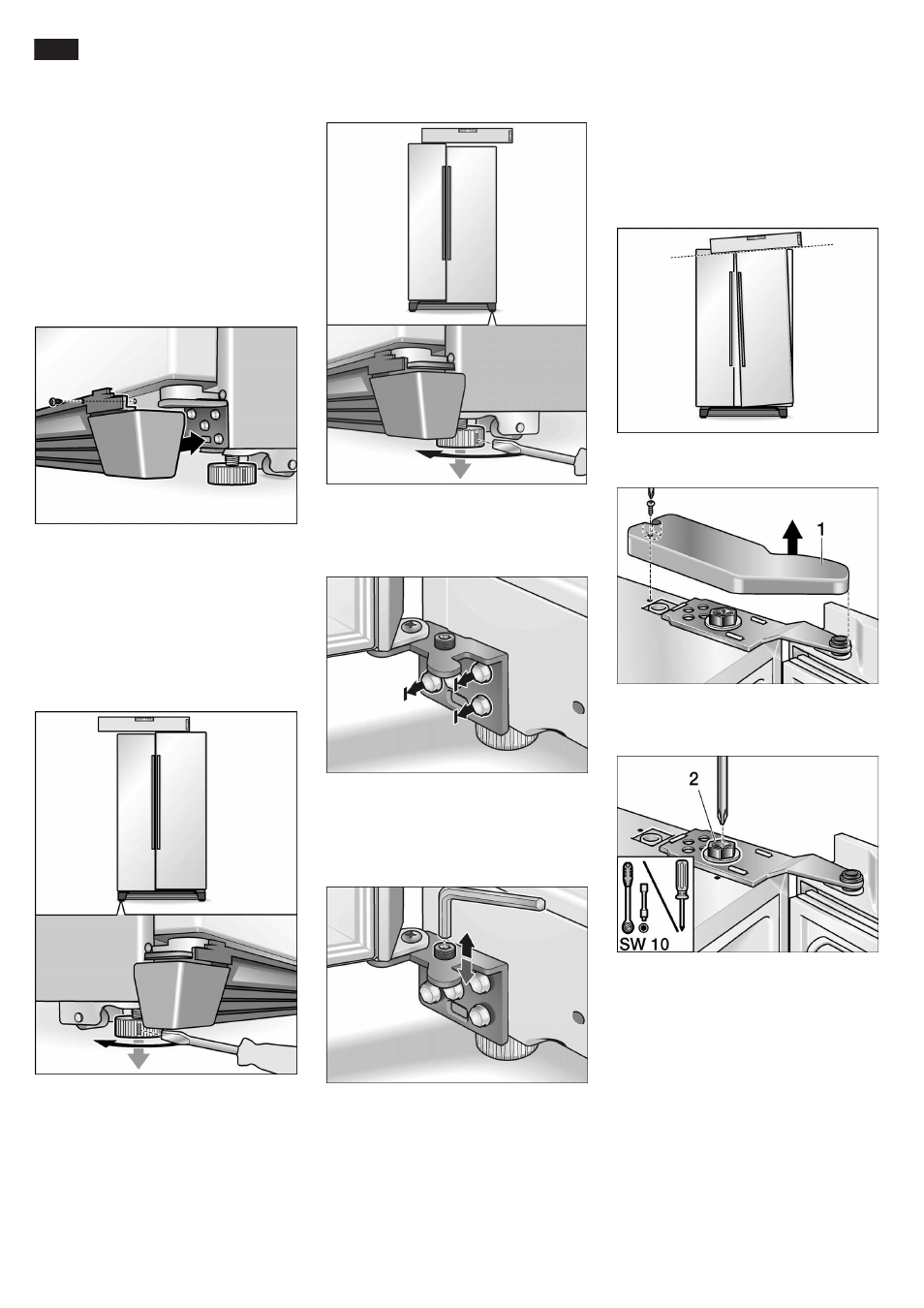 1

2

SW 10