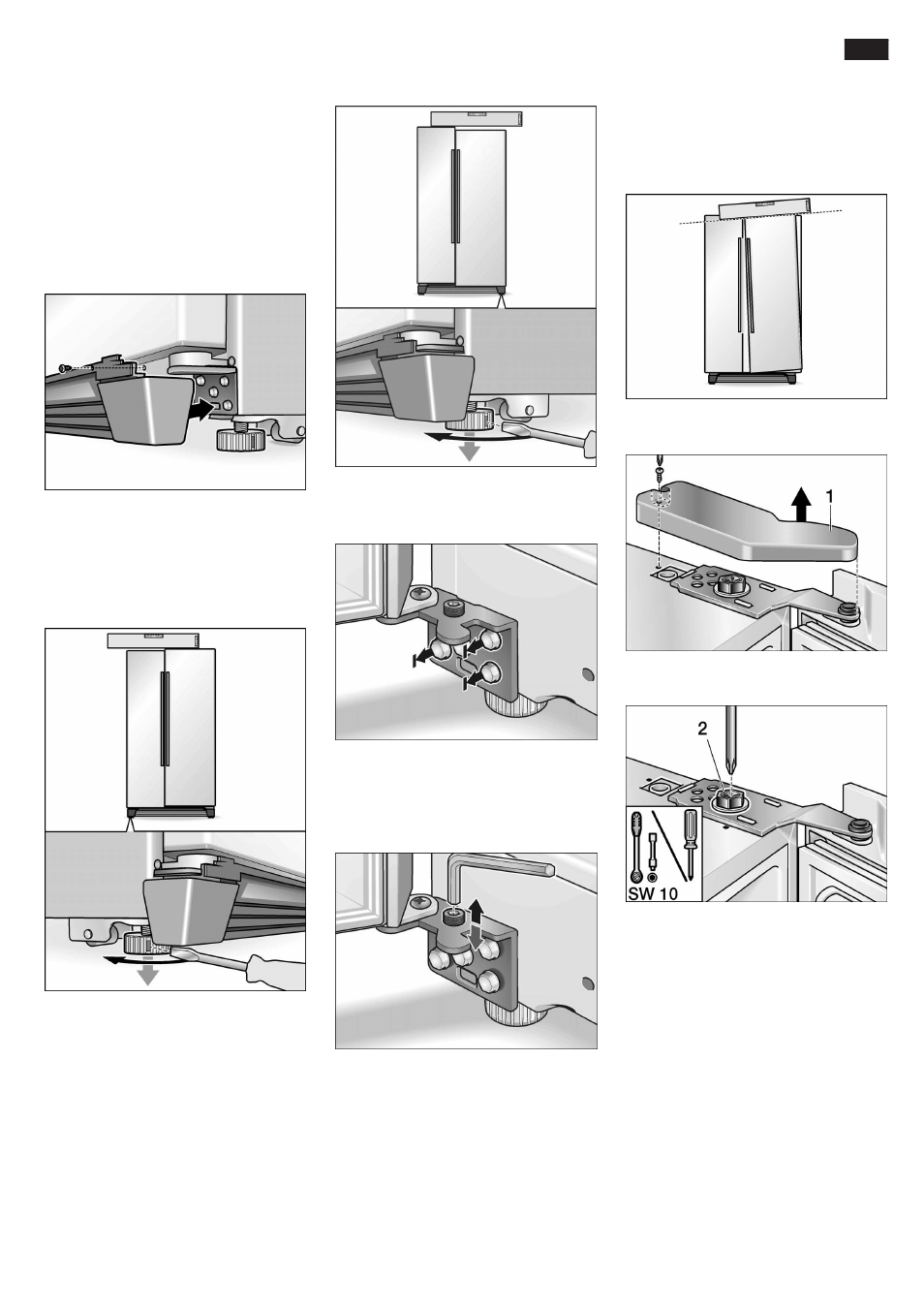 1

2

SW 10