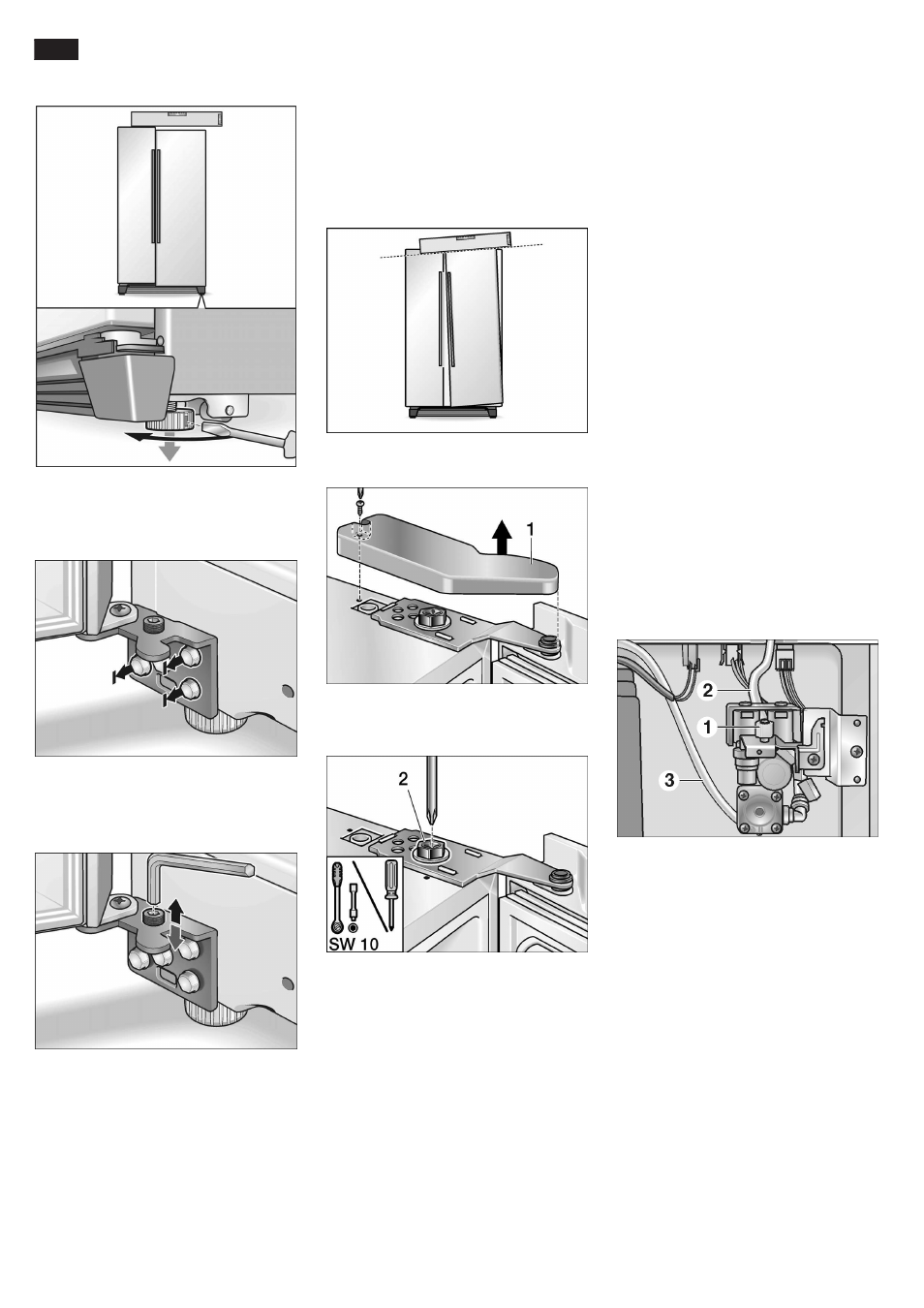 1

2

SW 10

2

1

3