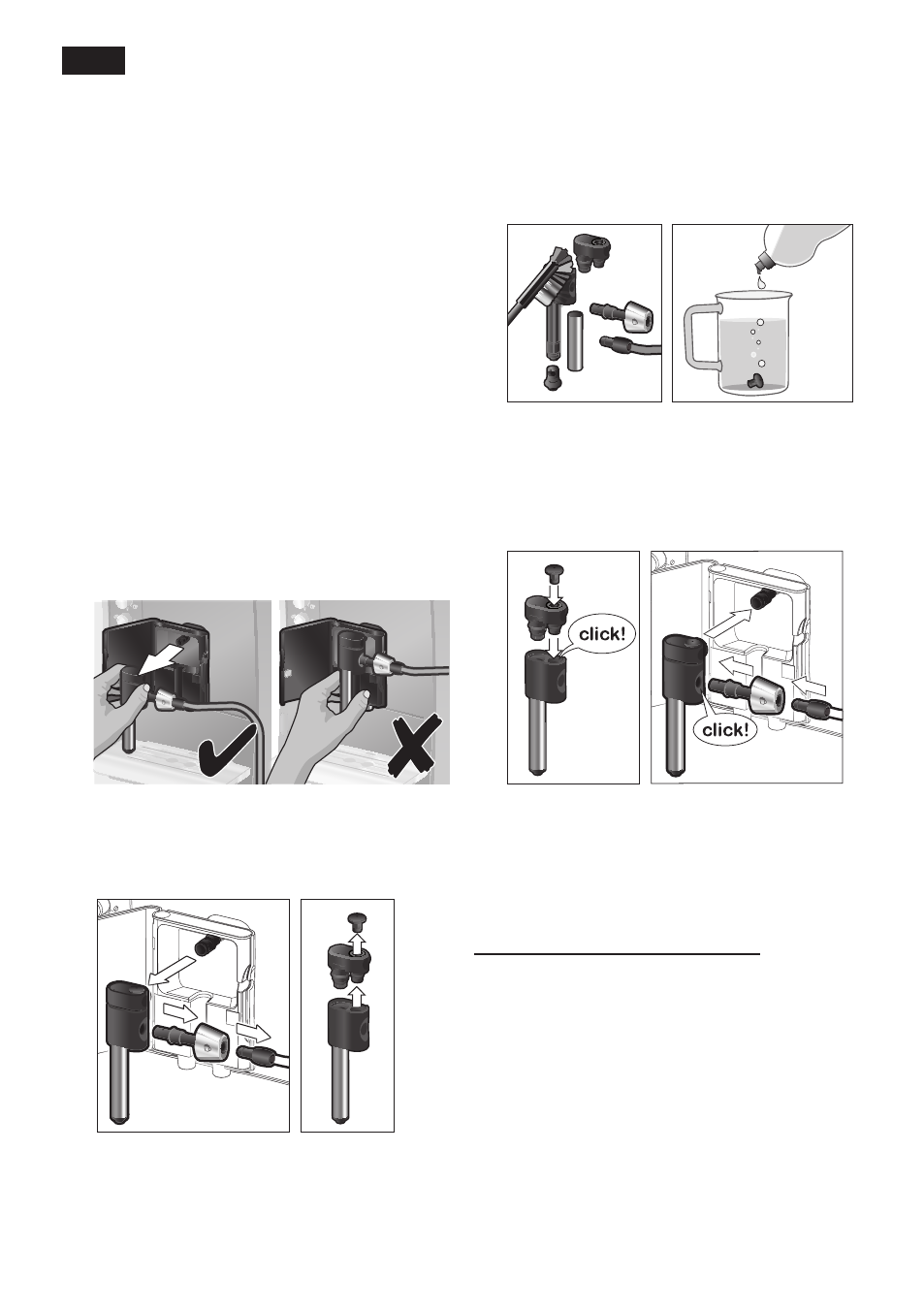 click!

click!