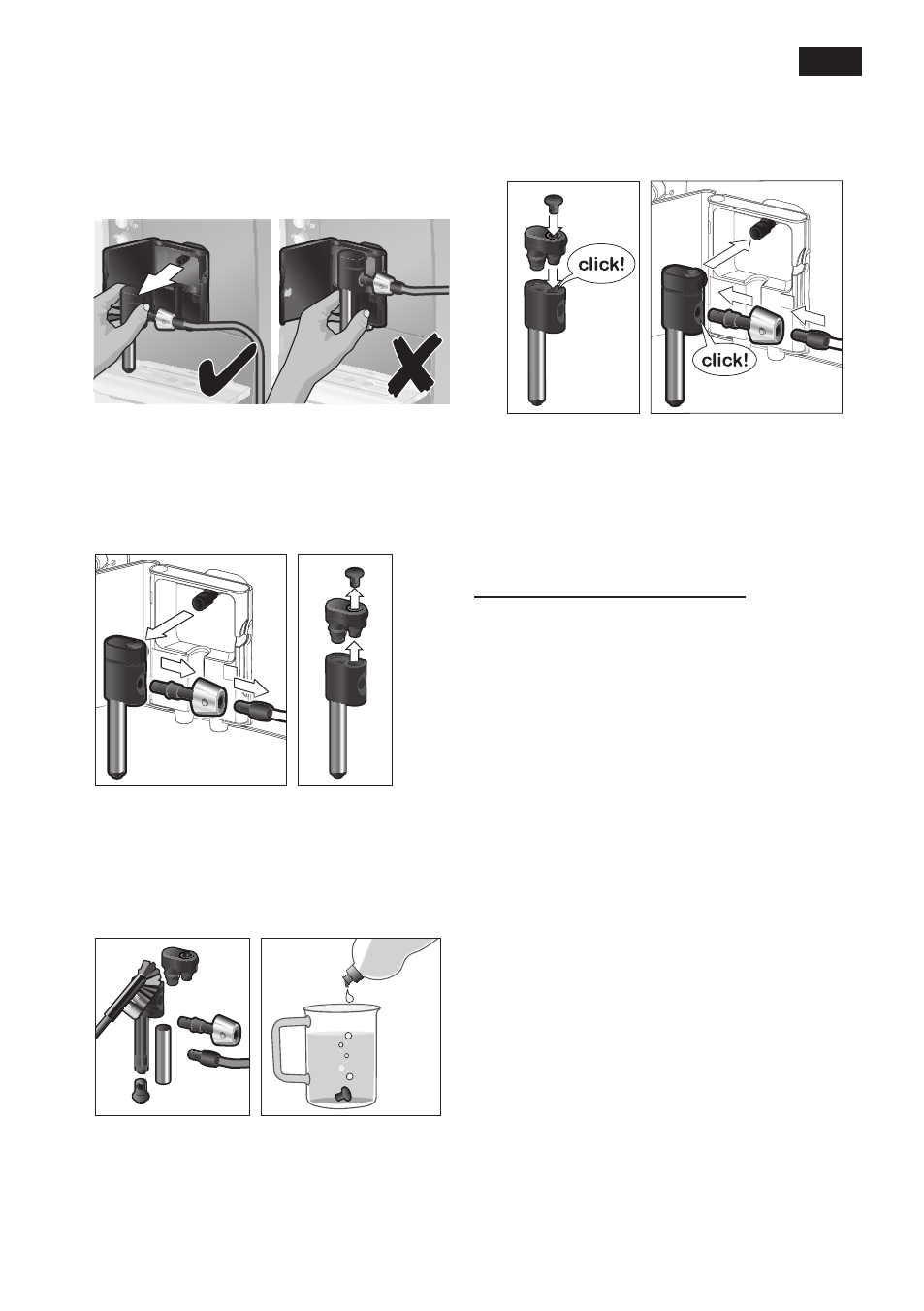 click!

click!