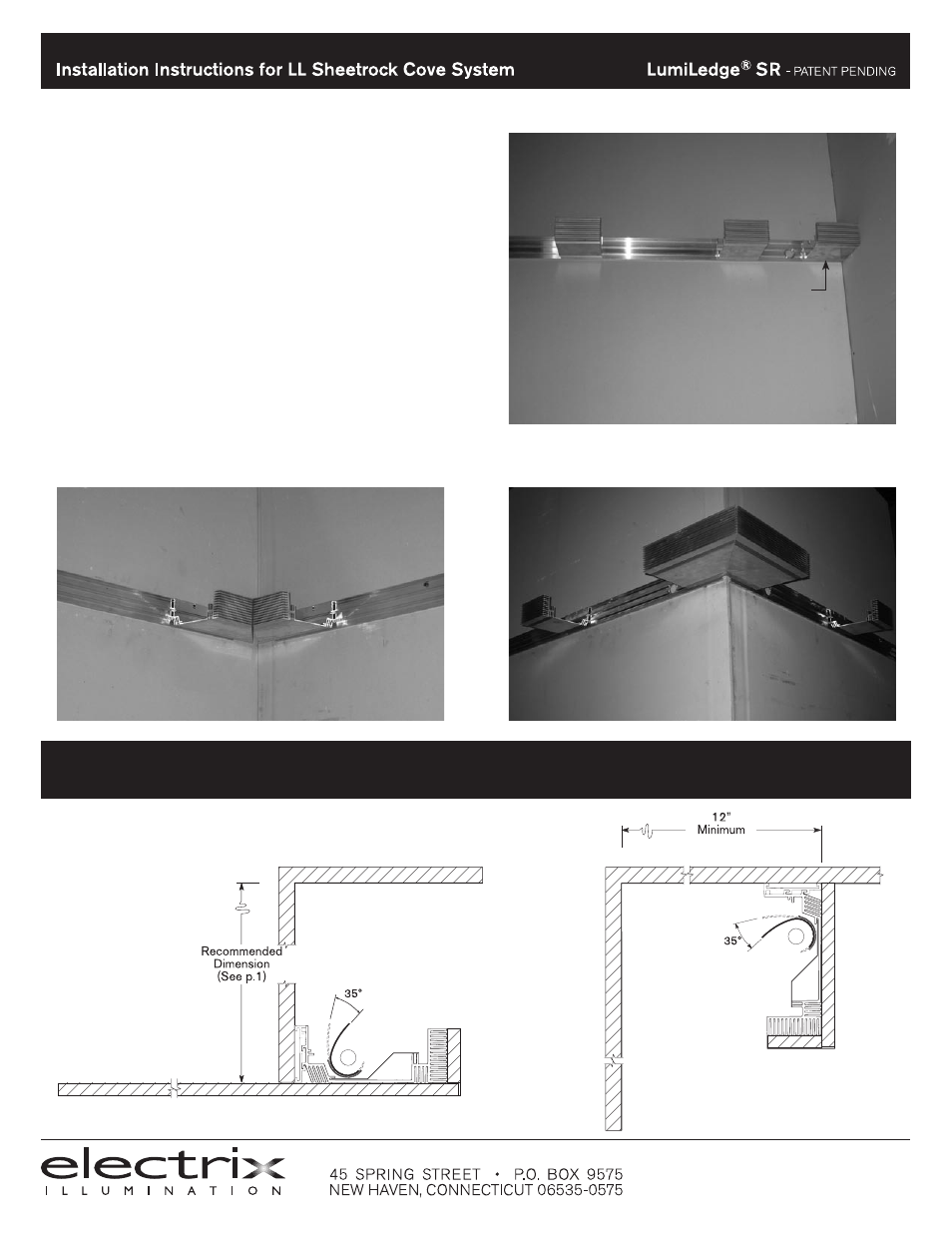 Installation Instructions for LL Sheetrock Cove System

LumiLedge® SR - PATENT PENDING

Recommended Dimension (See p.1)

35°

12" Minimum

35°

electrix
ILLUMINATION

45 SPRING STREET • P.O. BOX 9575
NEW HAVEN, CONNECTICUT 06535-0575