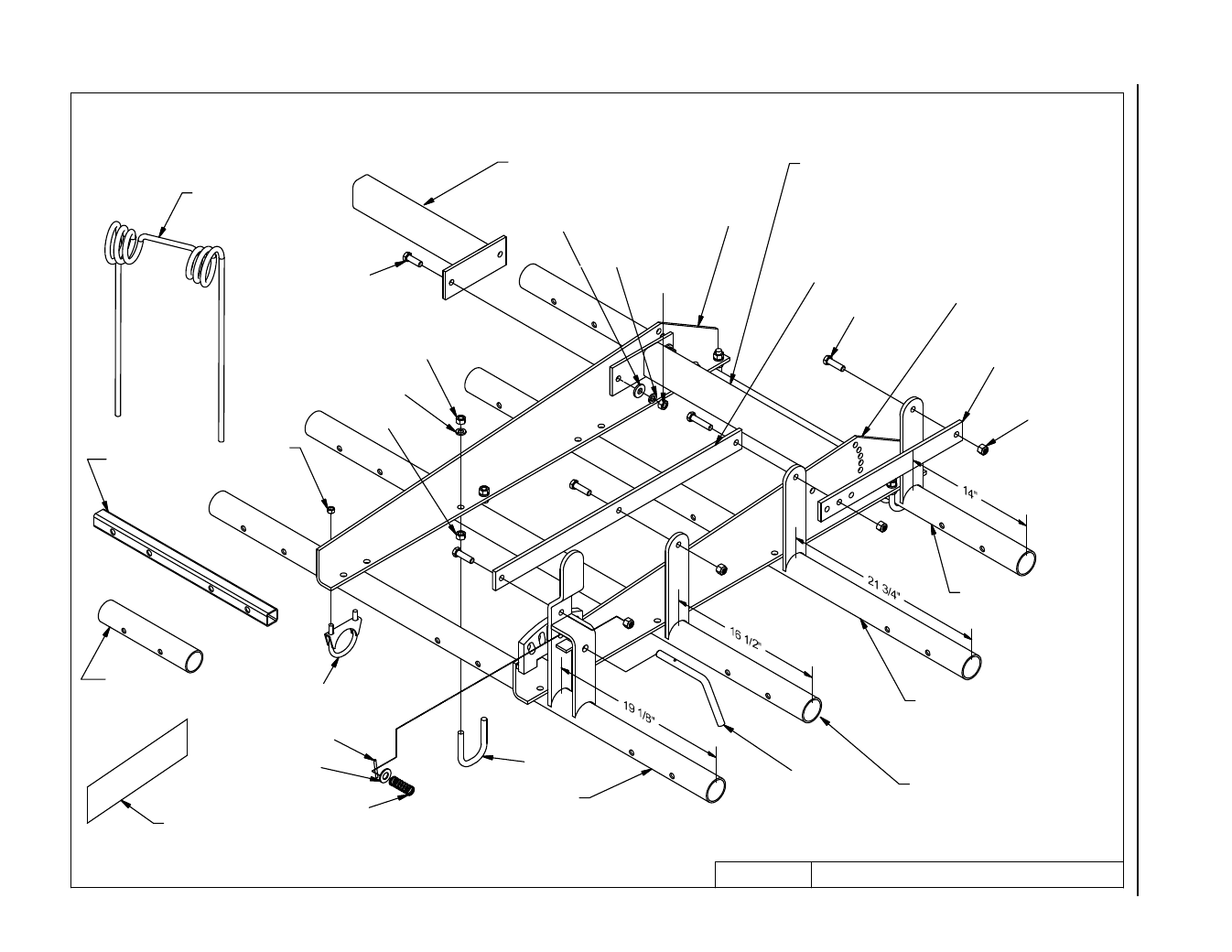 14"

21 3/4"

16 1/2"

19 1/8"