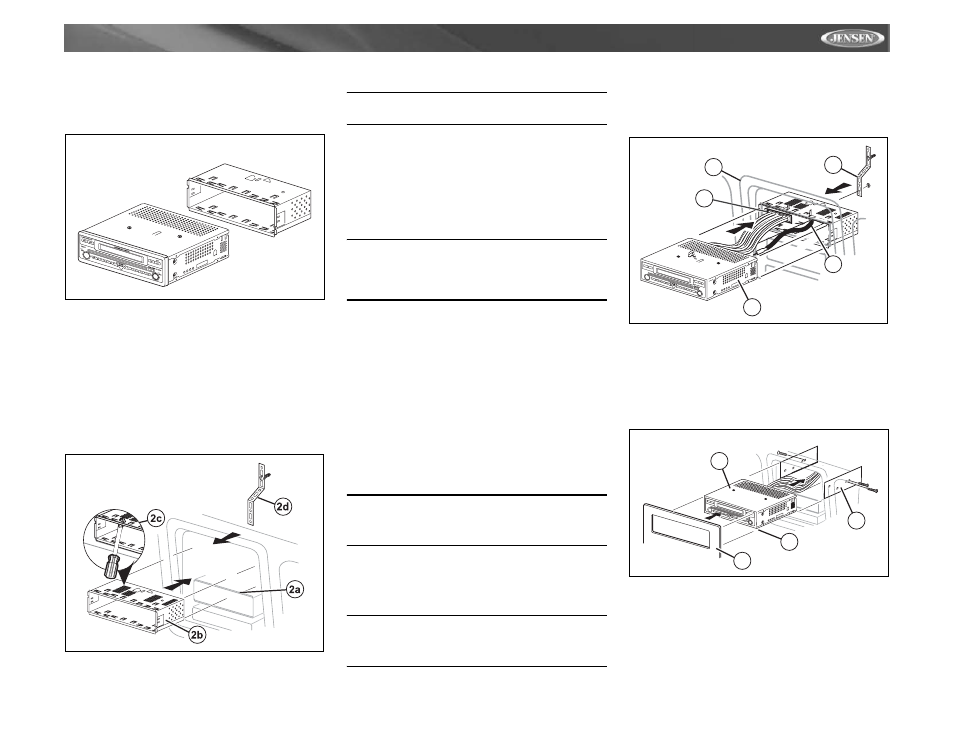 JENSEN

2c

2d

2a

2b