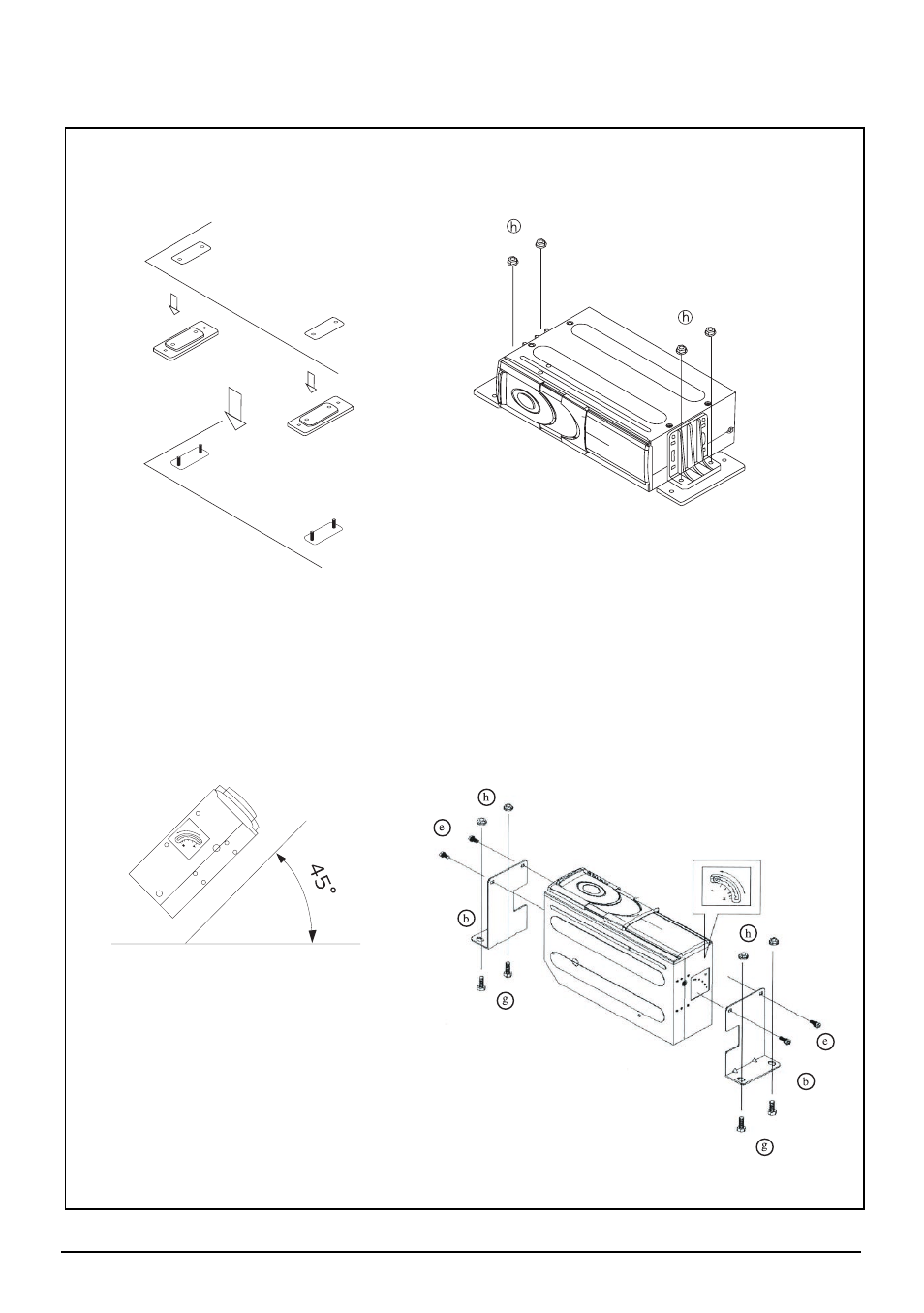 h

h

45°

h

e

b

g

h

e

b

g