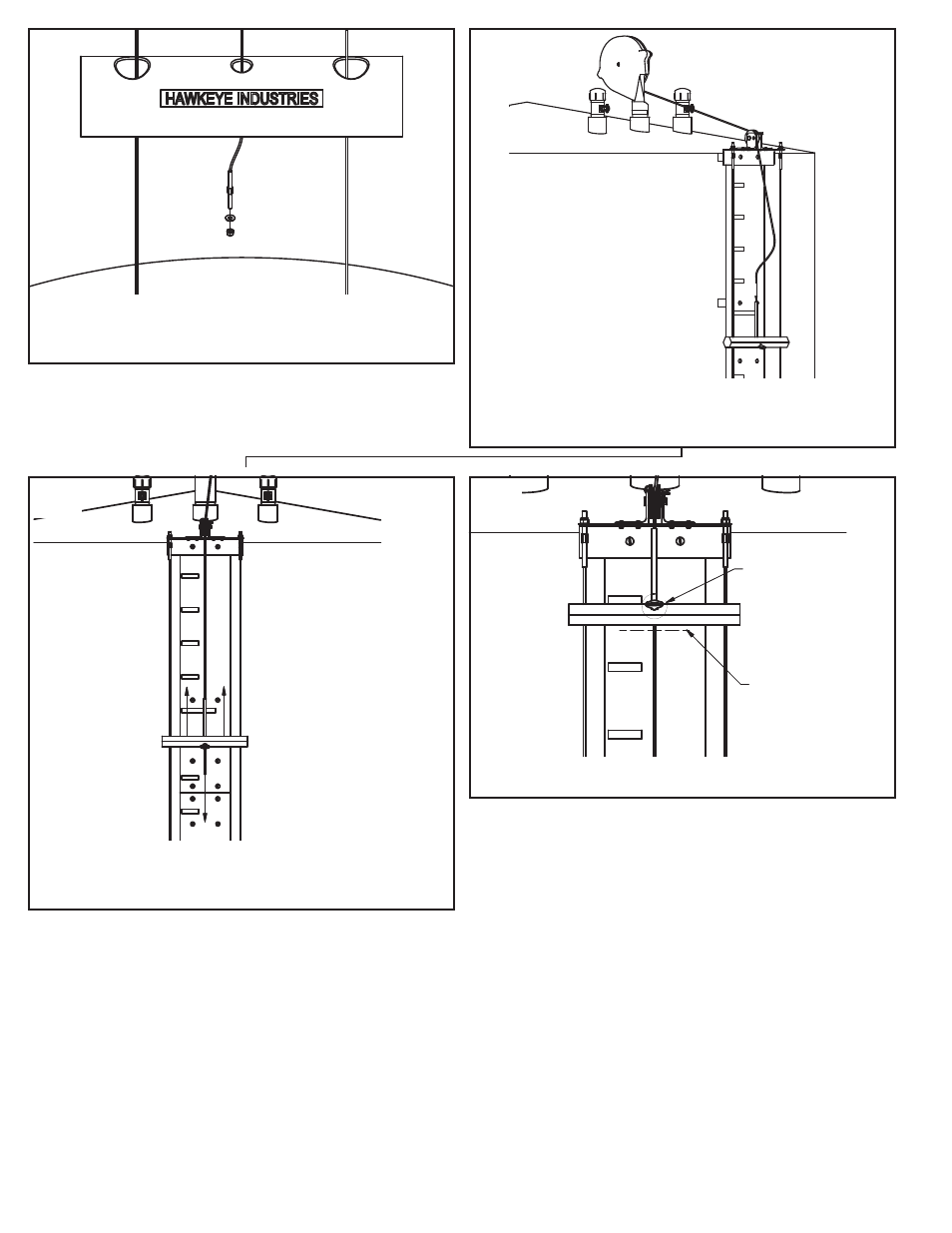 HAWKEYE INDUSTRIES