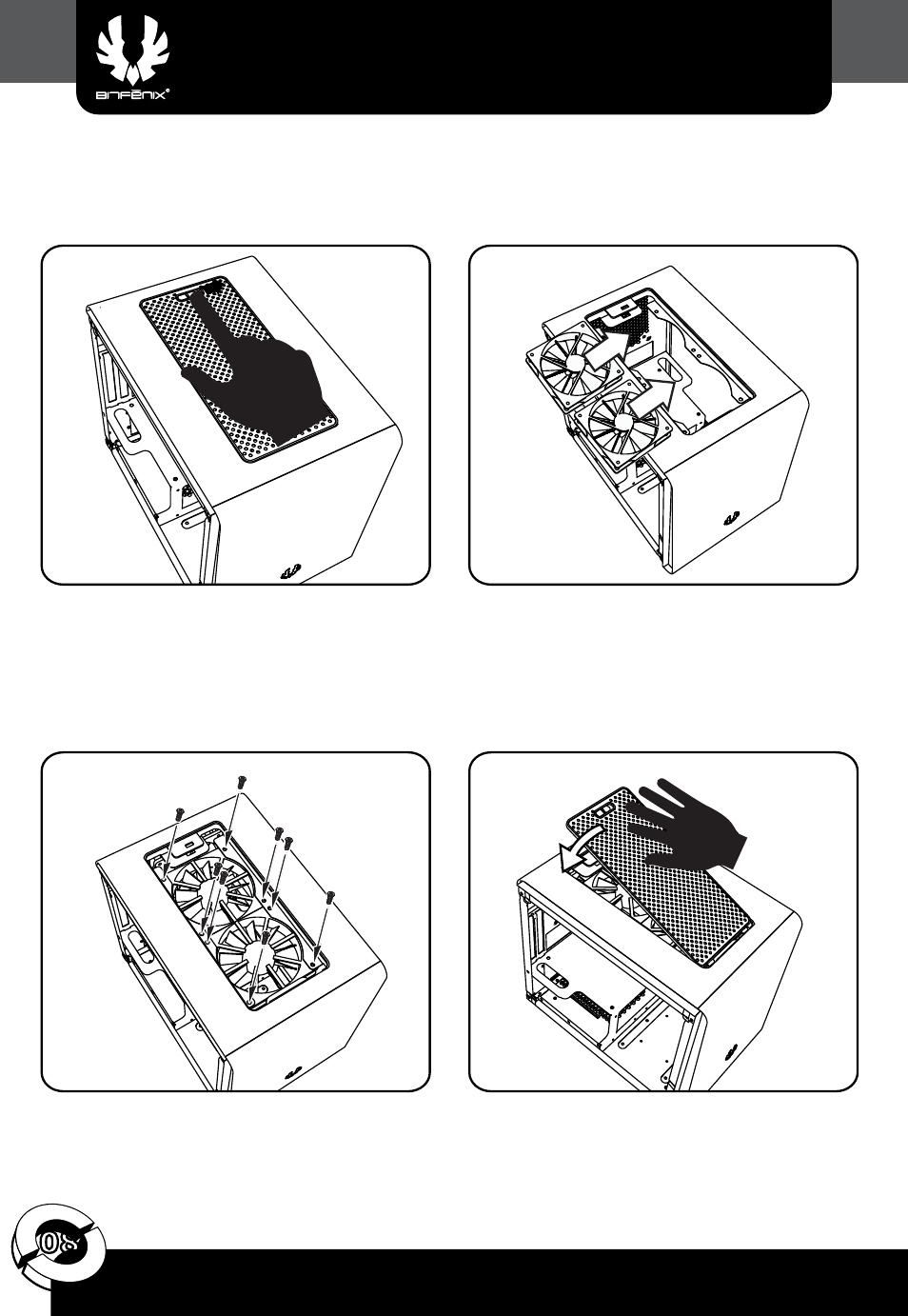 BITFENIX®

08