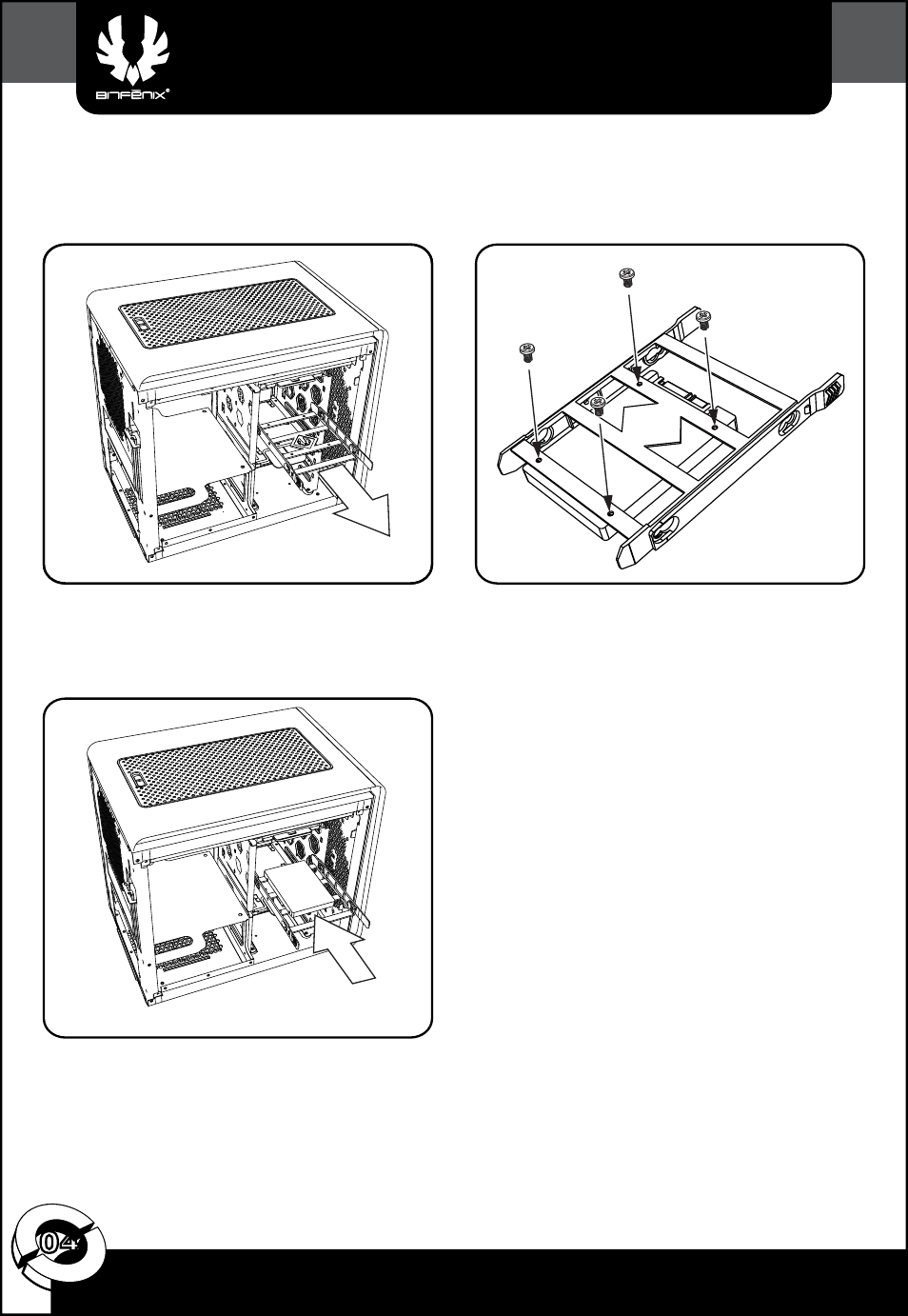 BITFENIX®

04