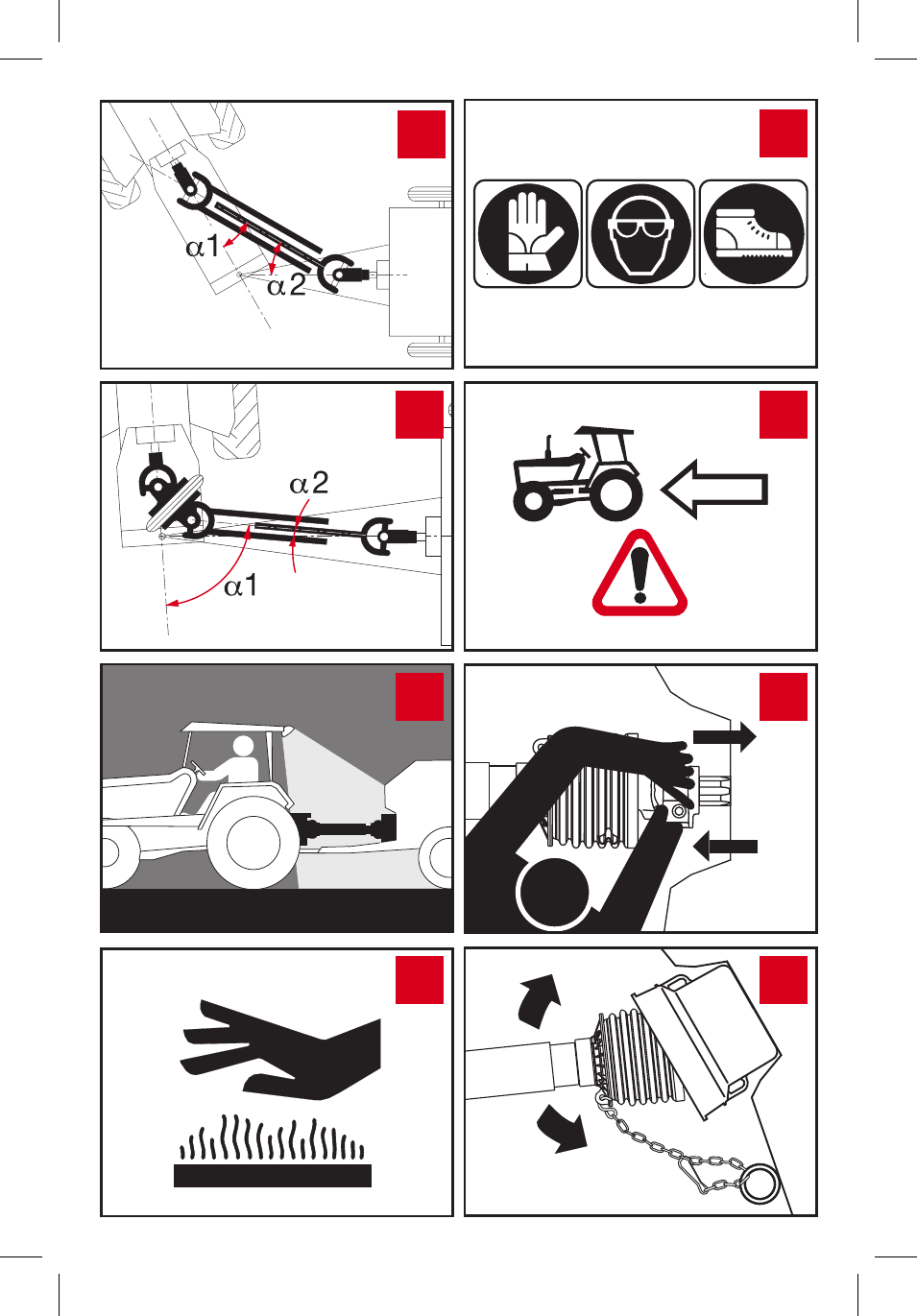 $\alpha 1$
$\alpha 2$

$\alpha 2$
$\alpha 1$