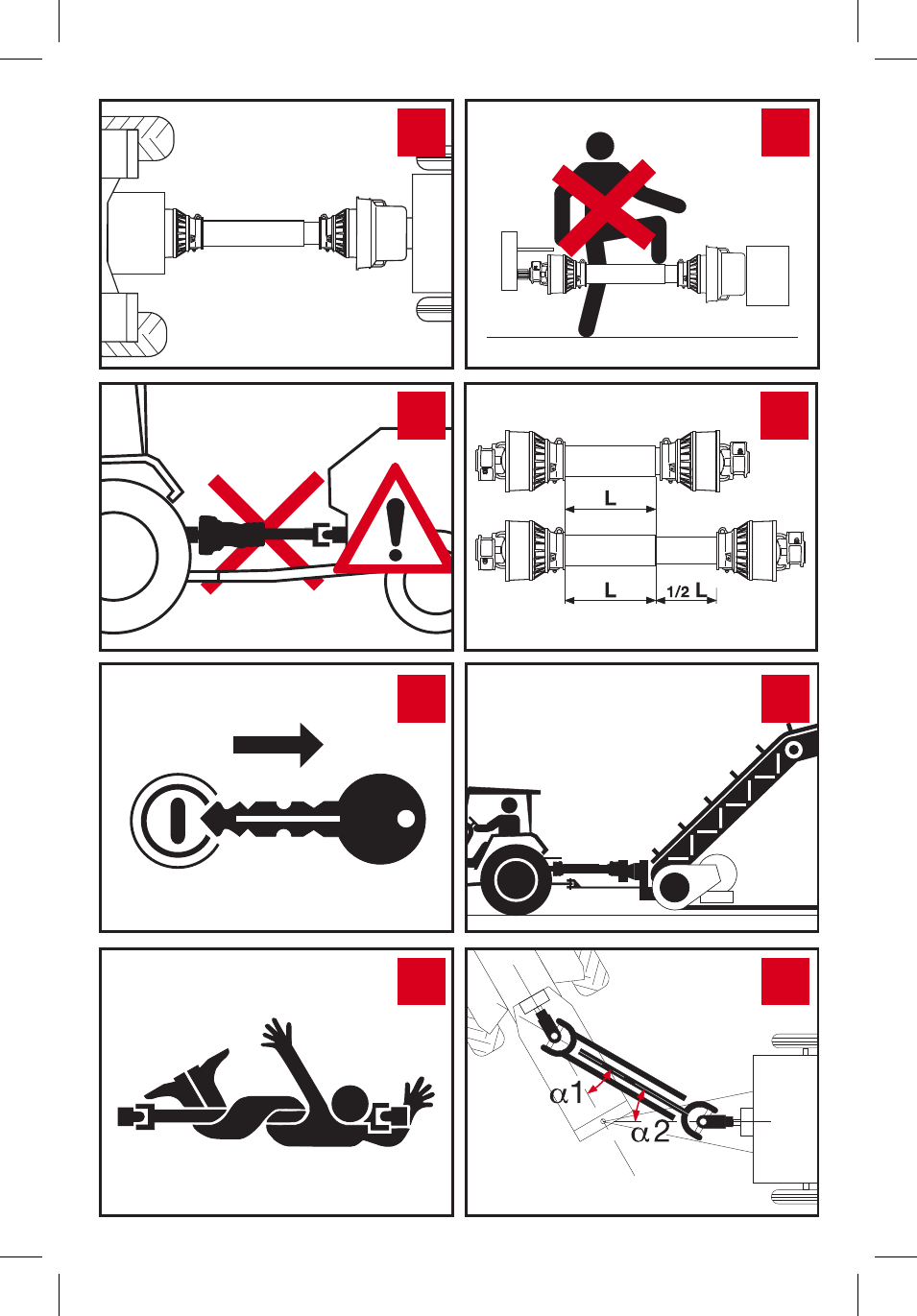 L

L

1/2 L

$\alpha 1$

$\alpha 2$