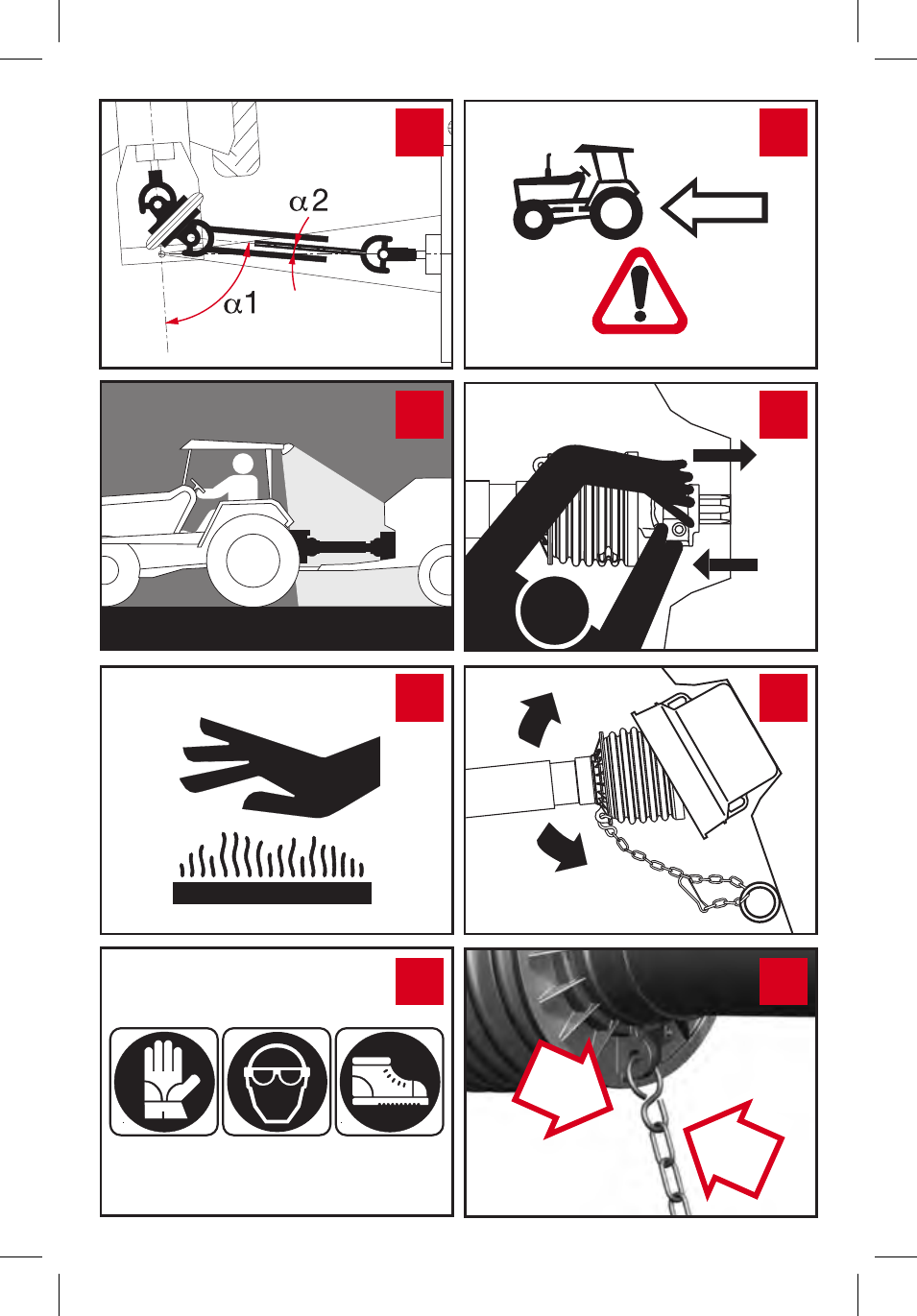 $\alpha 2$

$\alpha 1$