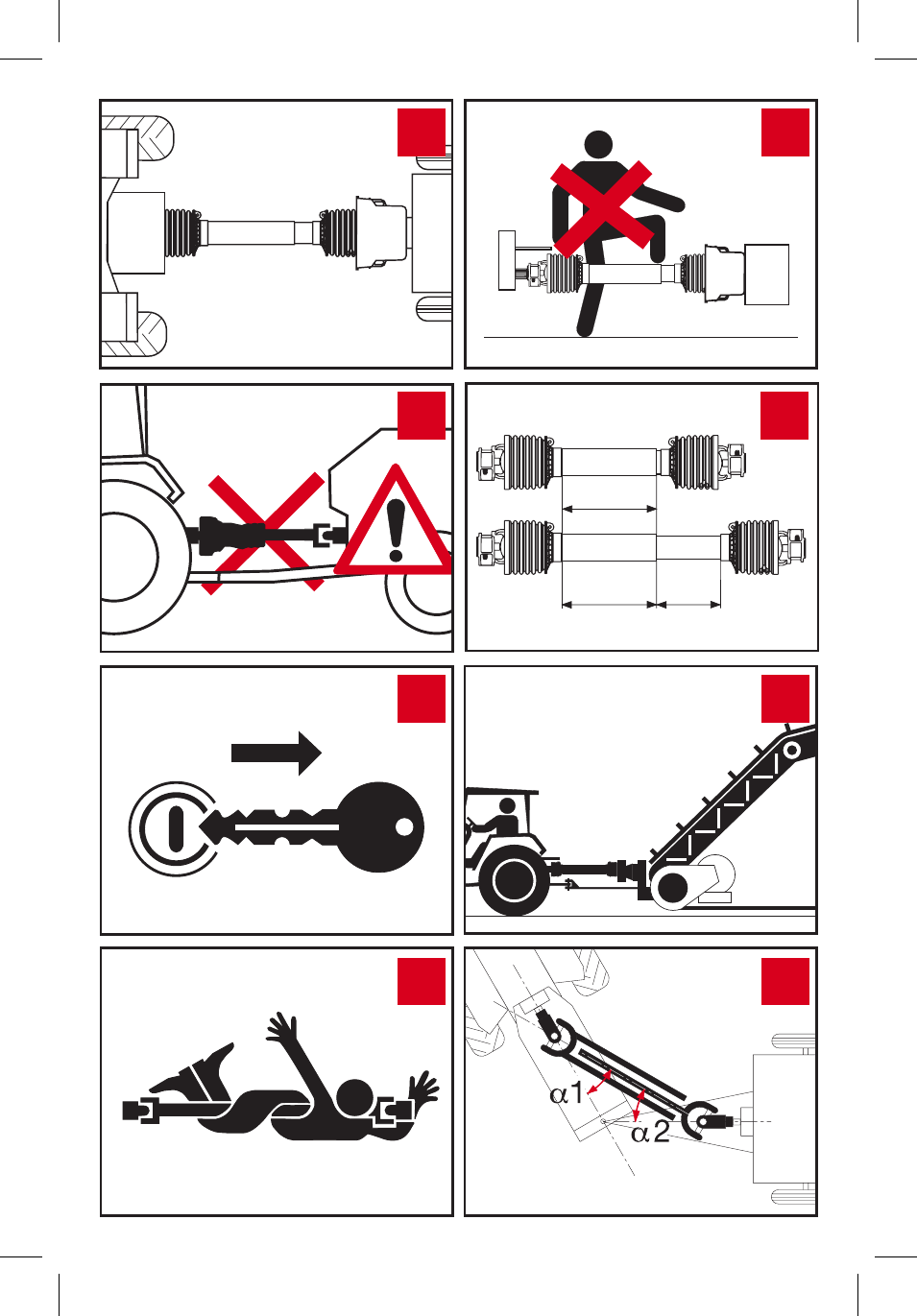 $\alpha 1$
$\alpha 2$