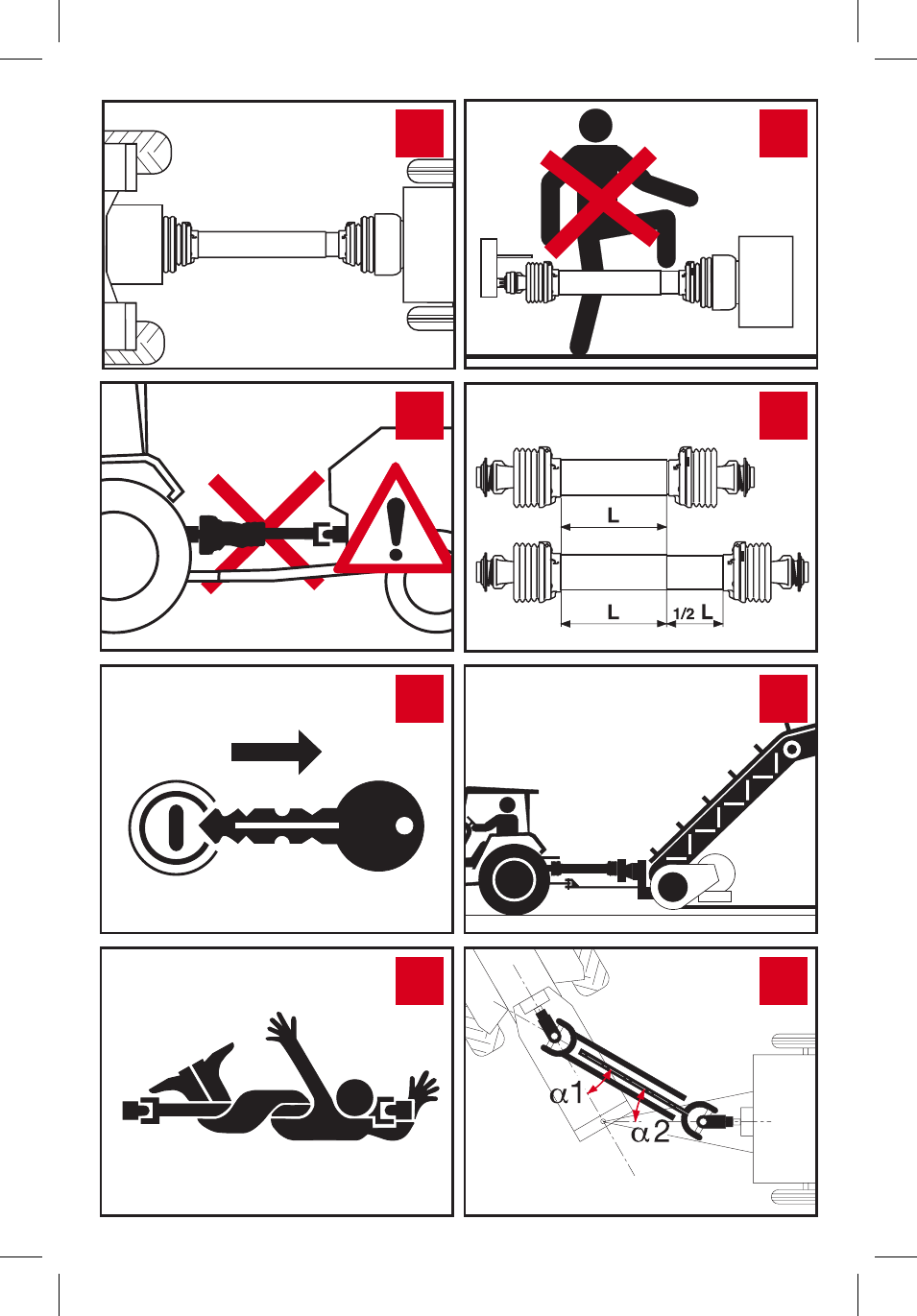 L

L

1/2 L

$\alpha 1$

$\alpha 2$