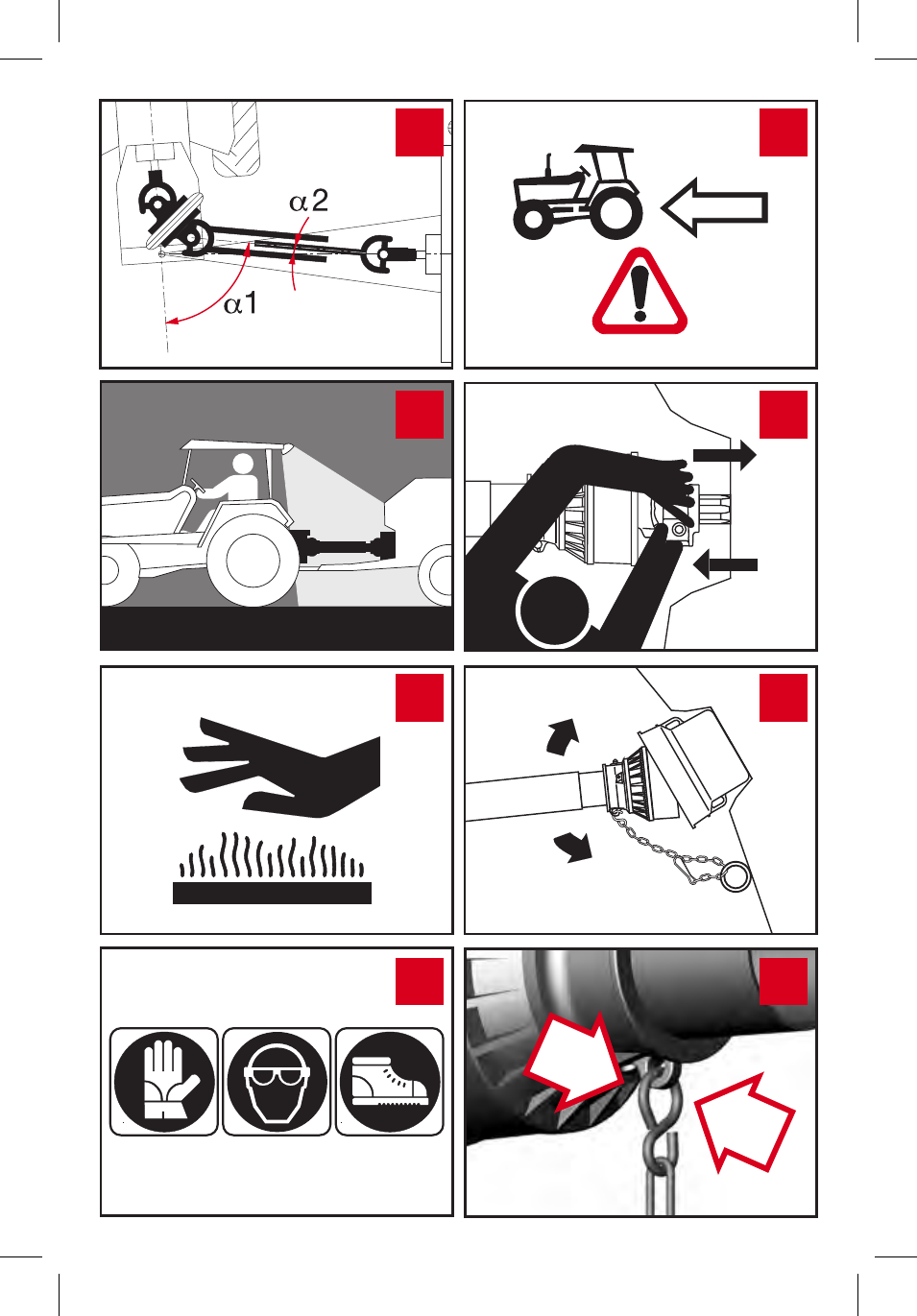 α2

α1