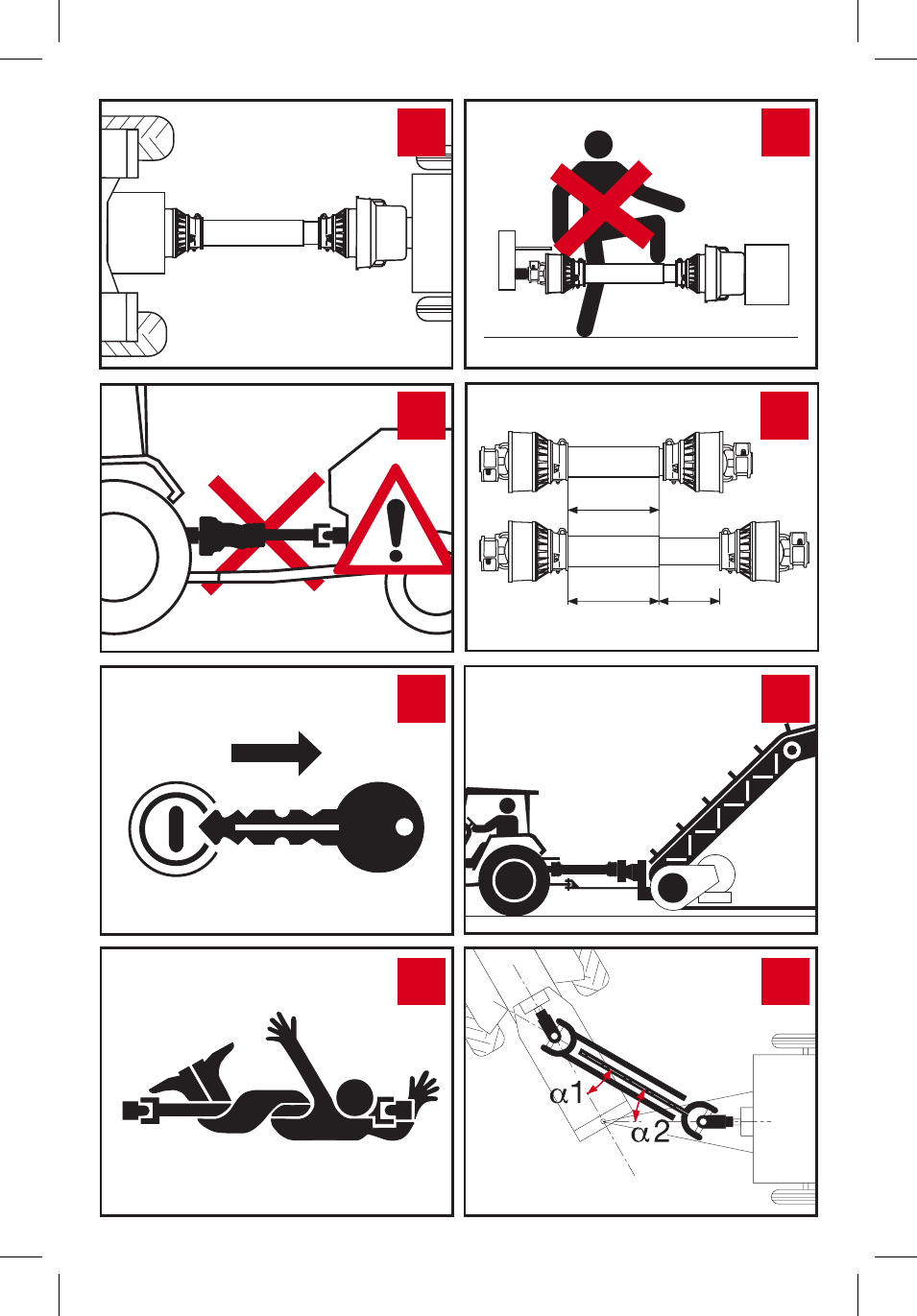 $\alpha 1$

$\alpha 2$