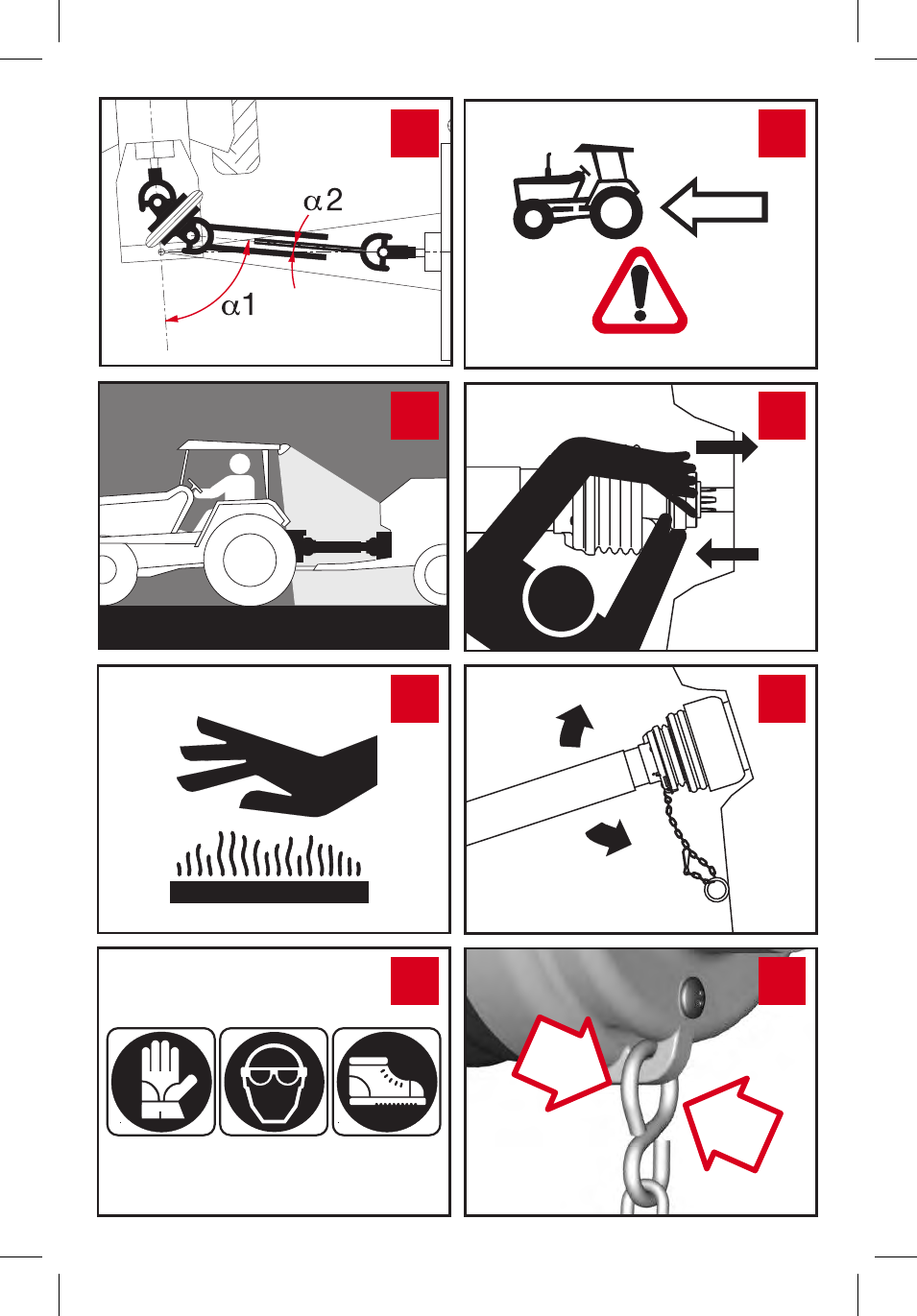 $\alpha 2$

$\alpha 1$