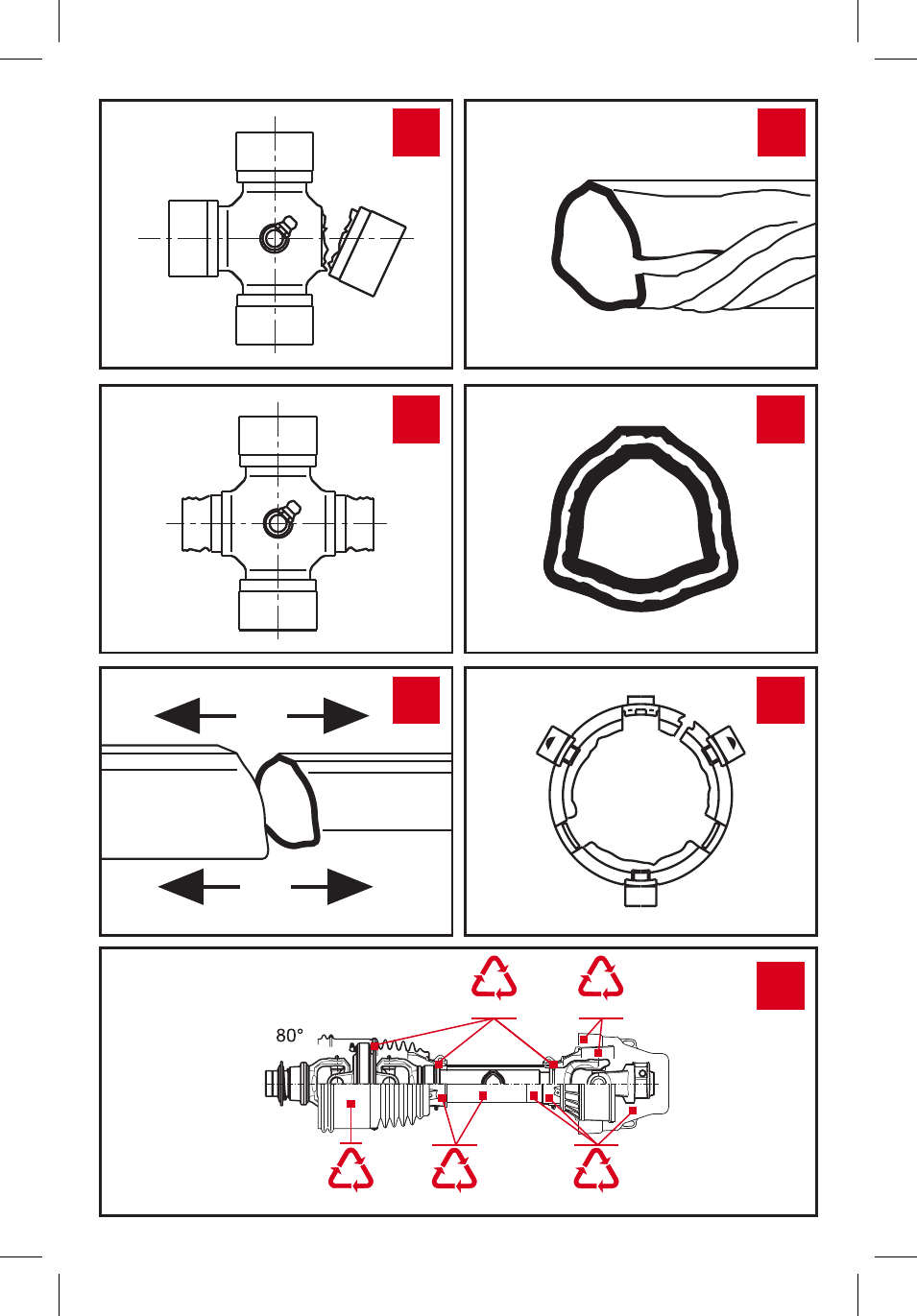 80°