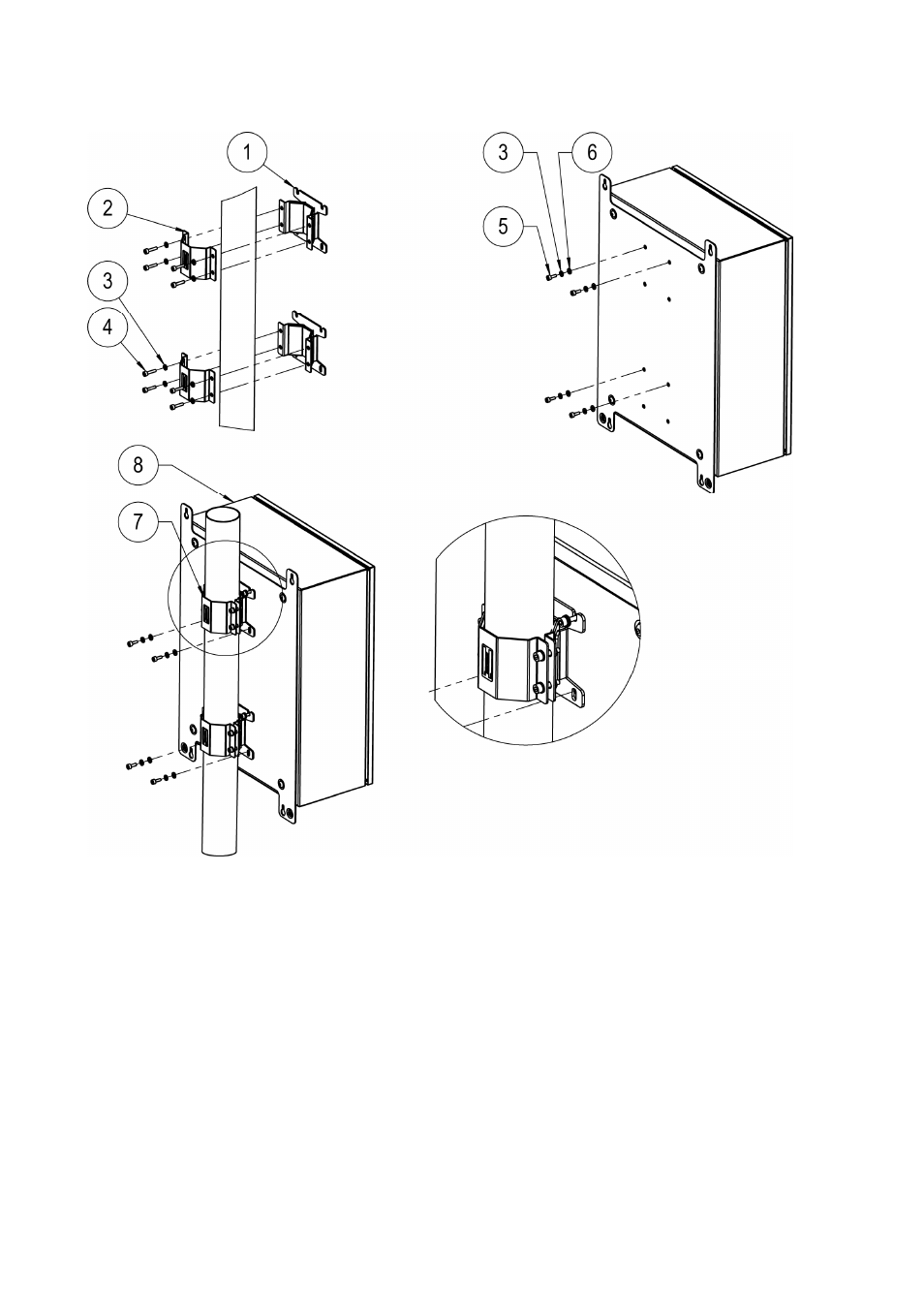 1
2
3
4
3
6
5
8
7