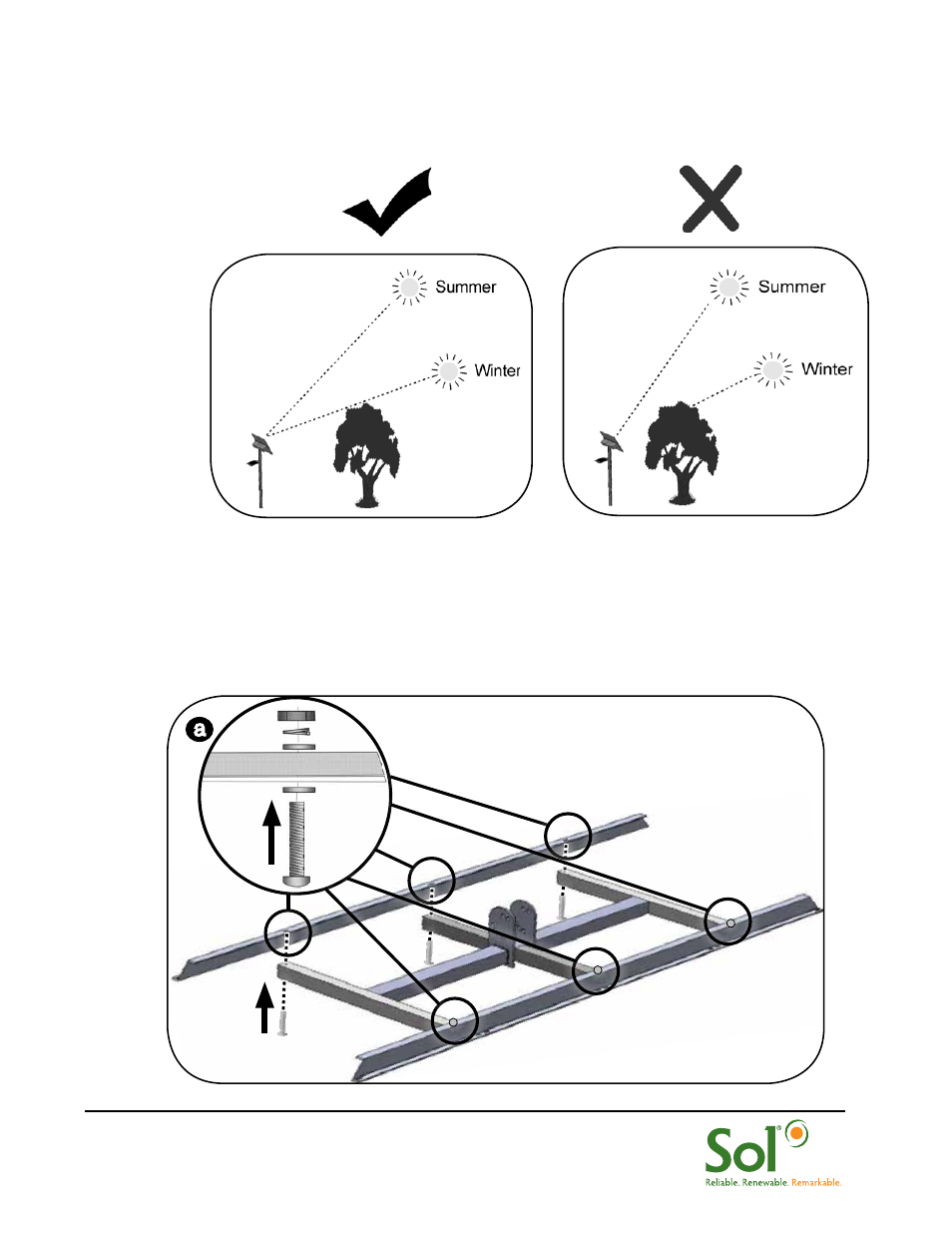 Summer

Winter

Summer

Winter

a

Sol®

Reliable. Renewable. Remarkable.