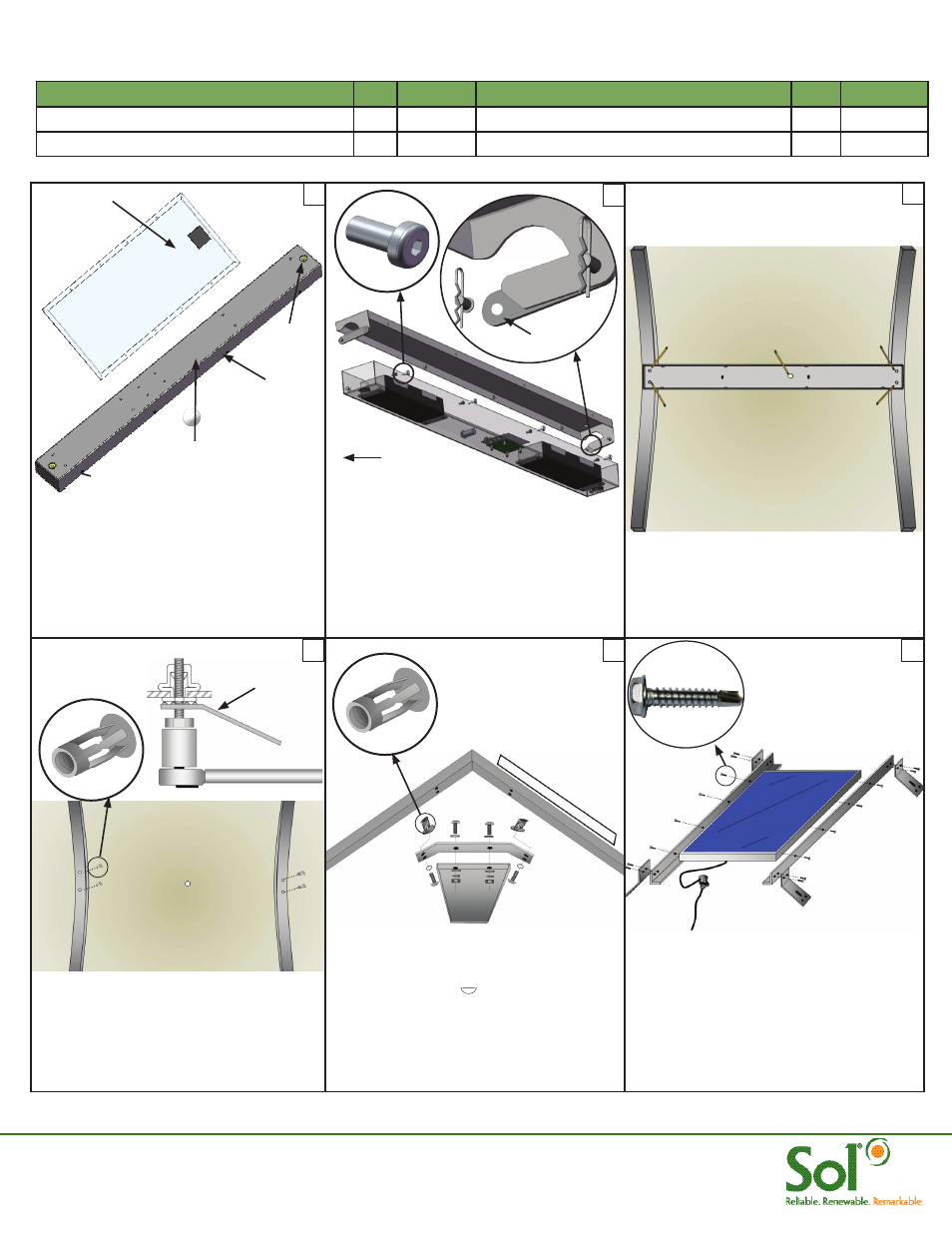 Sol

Reliable. Renewable. Remarkable