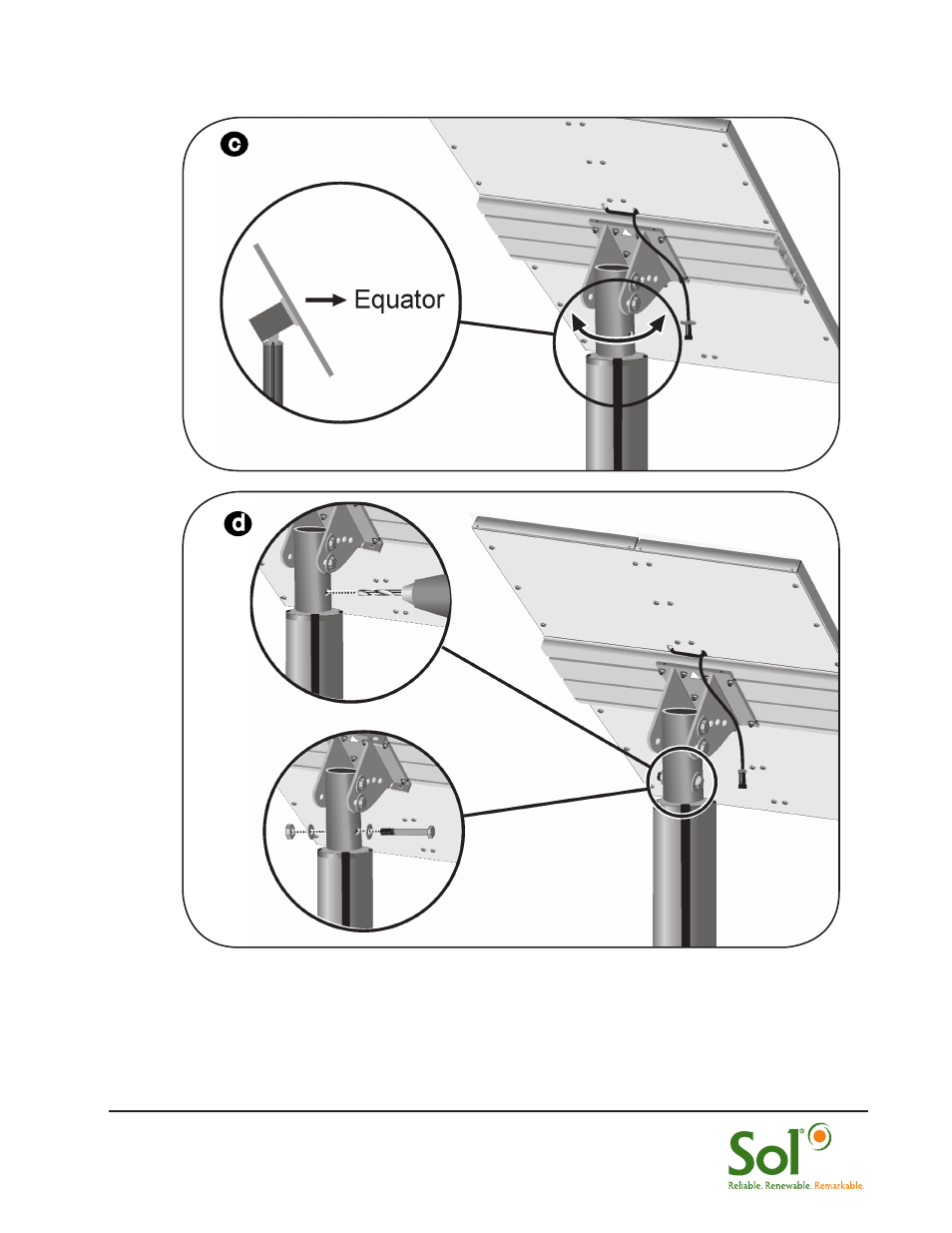 c

Equator

d

Sol®
Reliable. Renewable. Remarkable.