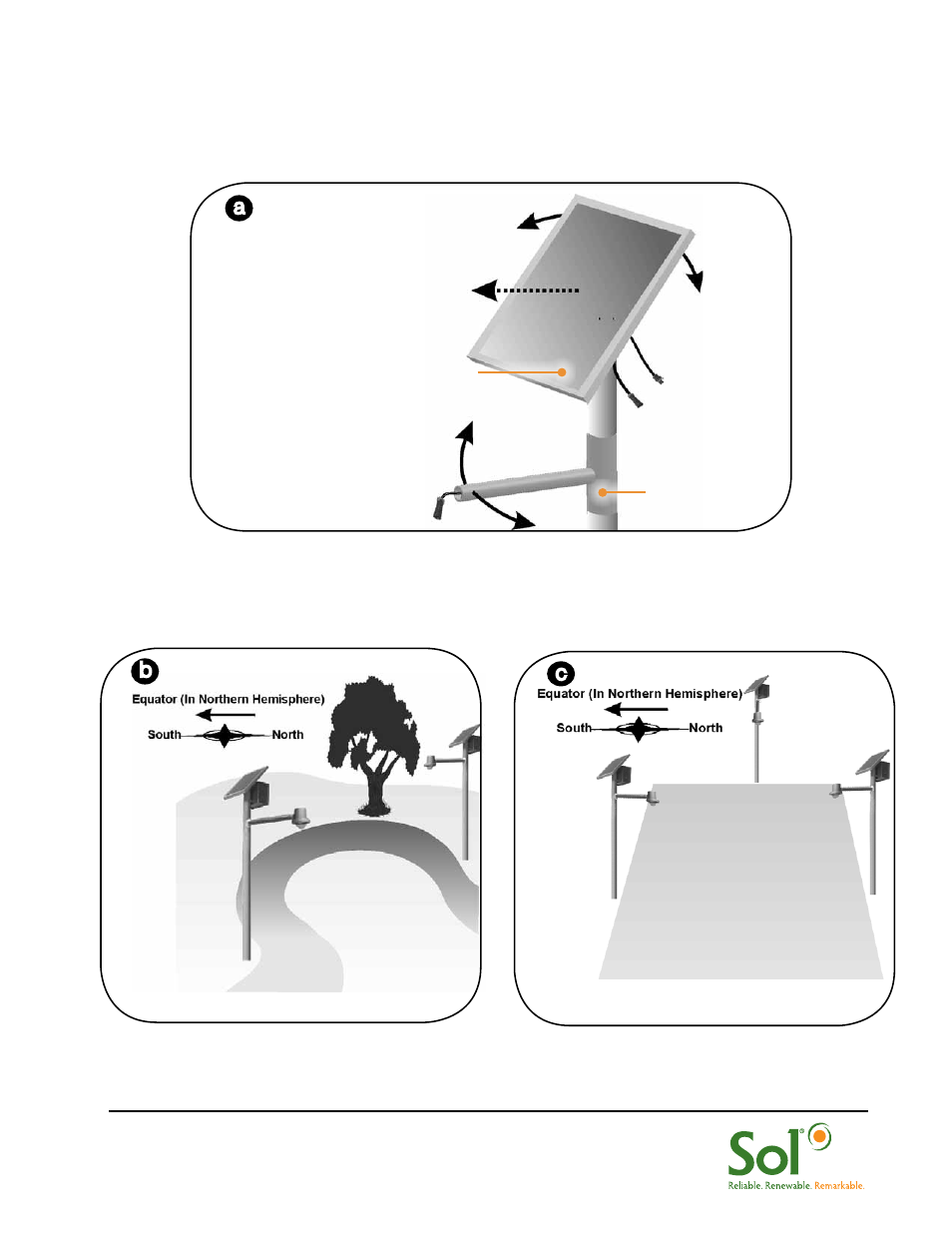 a

b

Equator (In Northern Hemisphere)

South North

c

Equator (In Northern Hemisphere)

South North

Sol®
Reliable. Renewable. Remarkable.