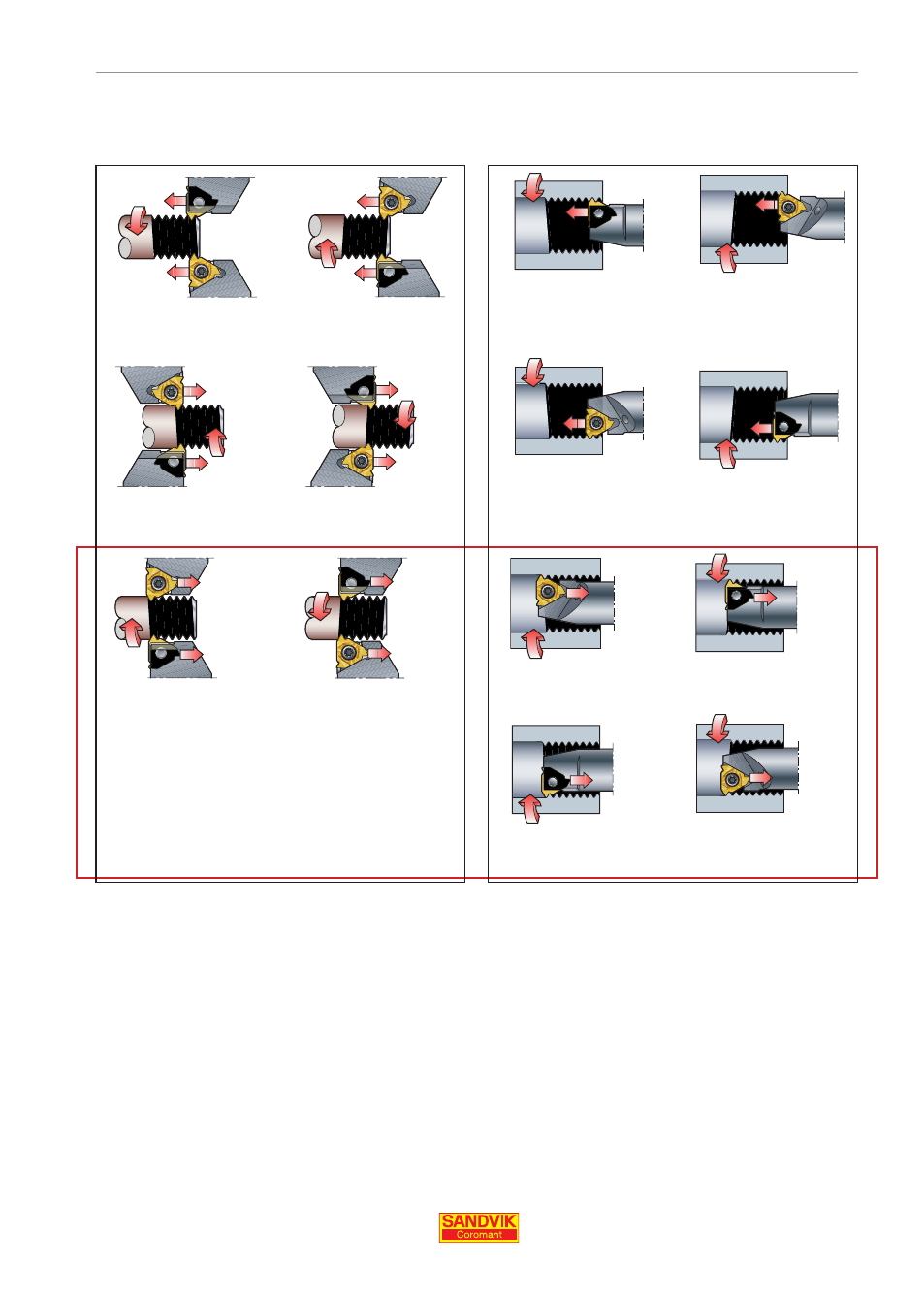 SANDVIK
Coromant