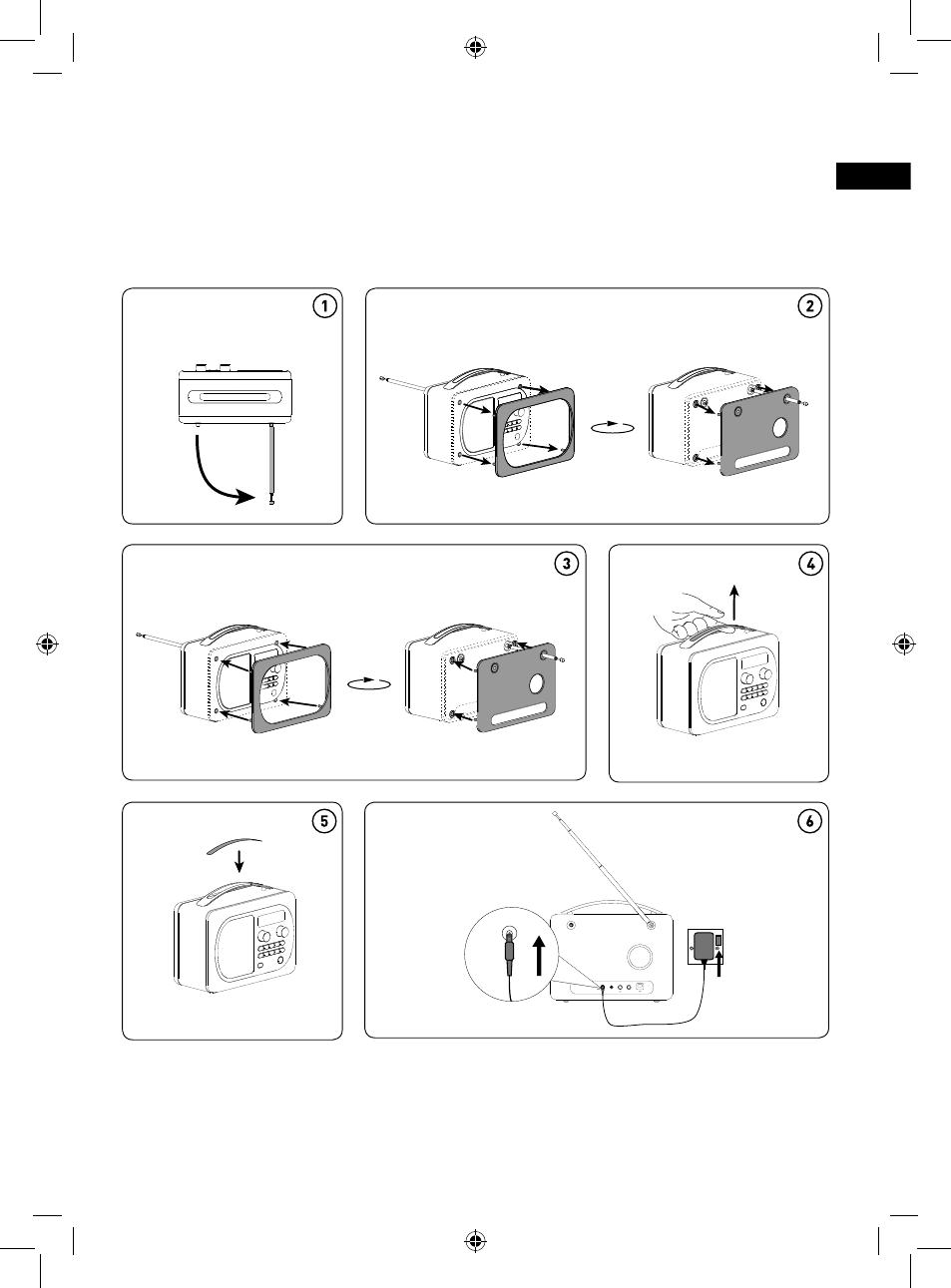 1

2

3

4

5

6