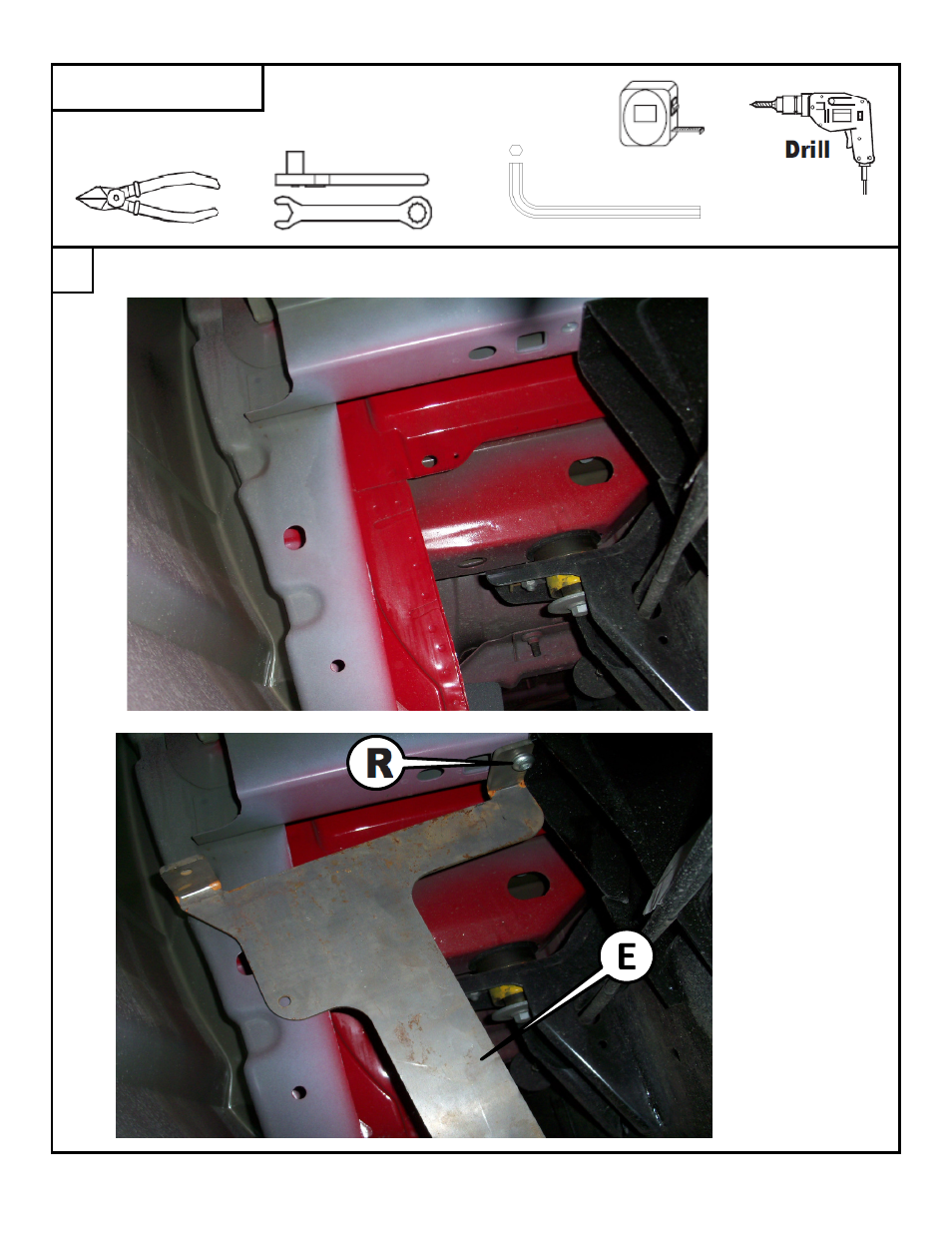 Drill

R

E