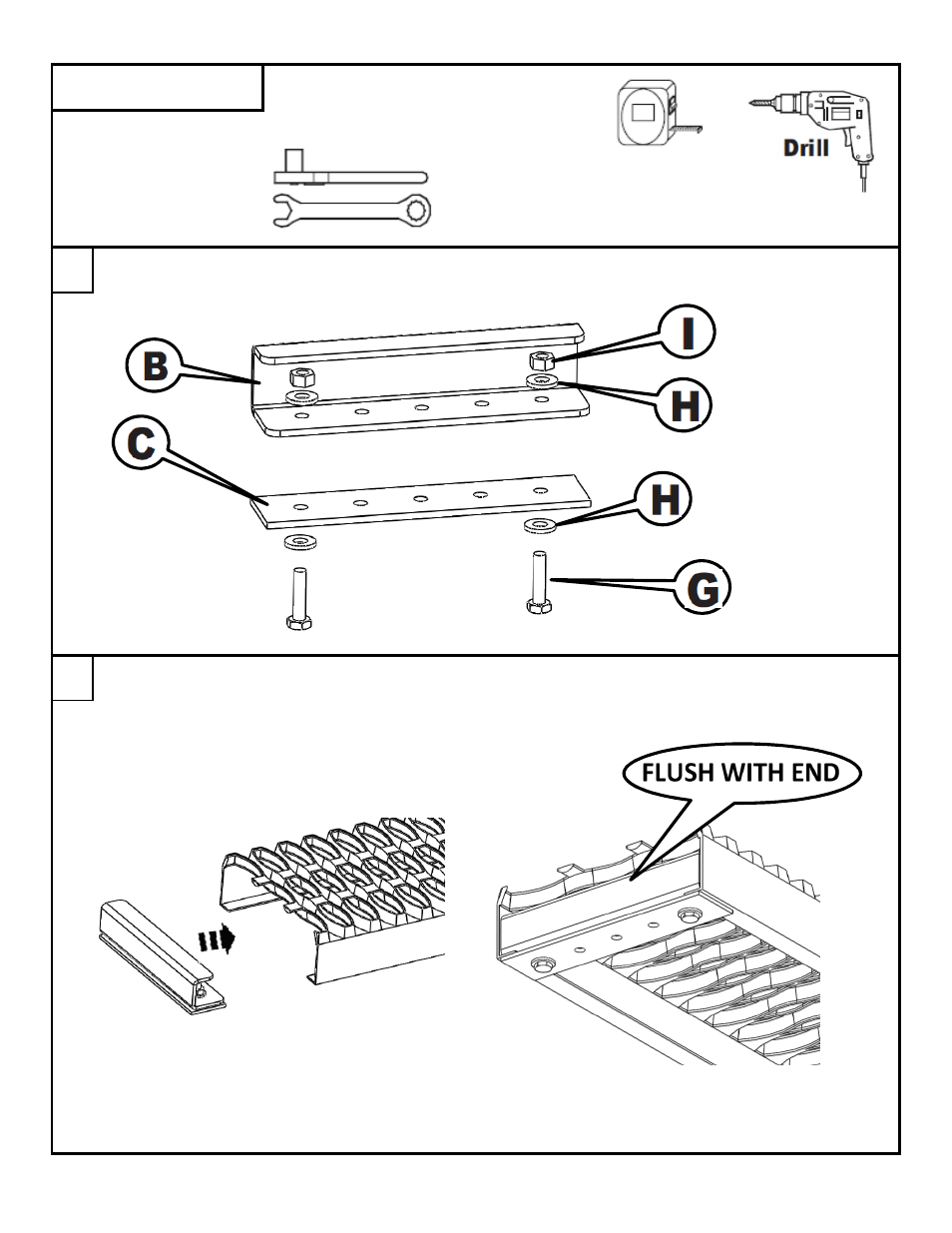 Drill

B

I

H

C

H

G

FLUSH WITH END