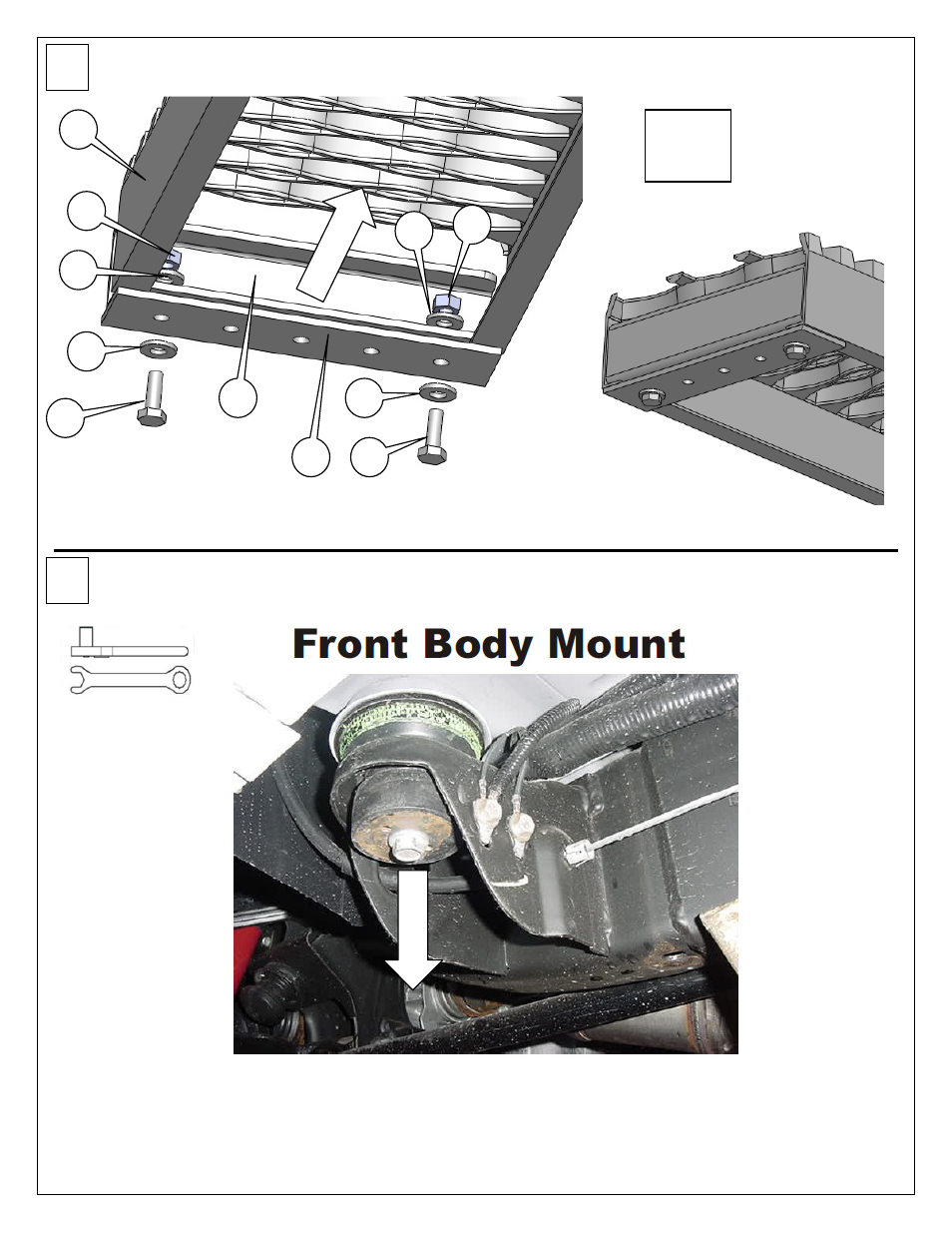 Front Body Mount